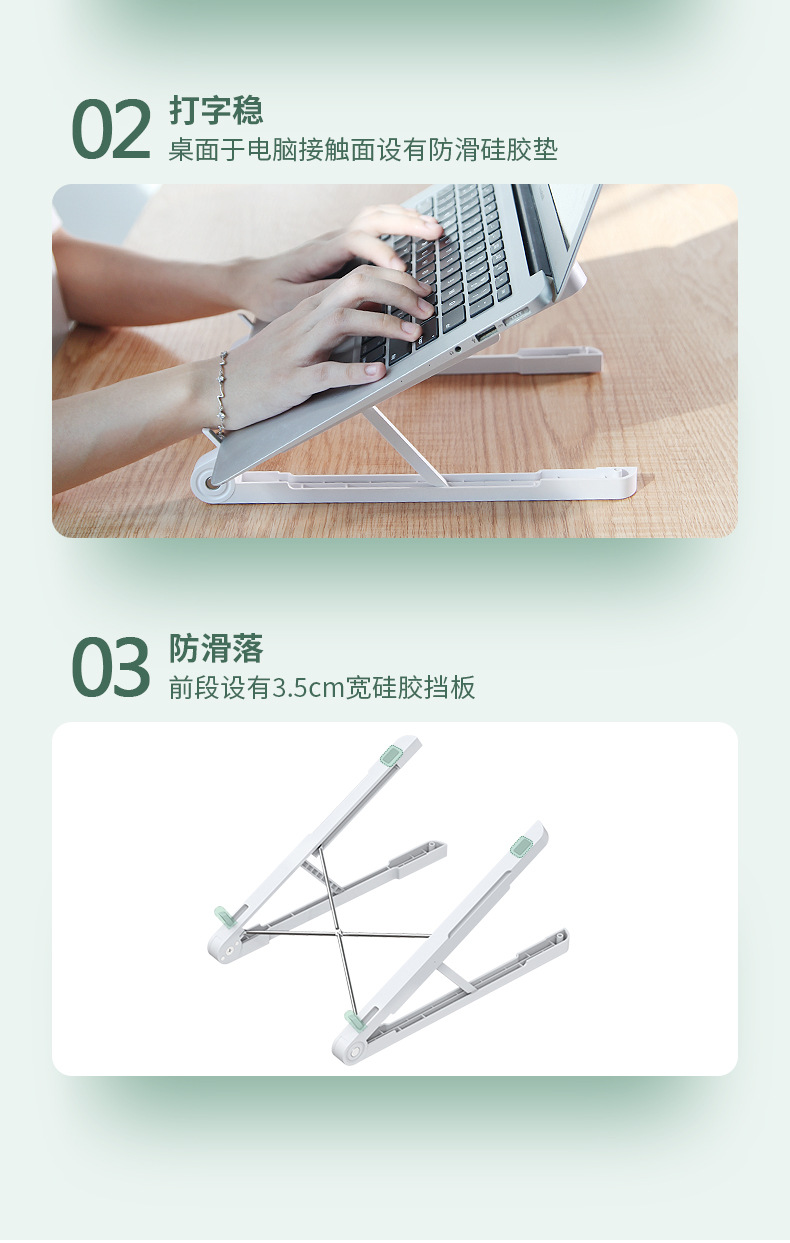 02 打字稳
桌面于电脑接触面设有防滑硅胶垫

03 防滑落
前段设有3.5cm宽硅胶挡板