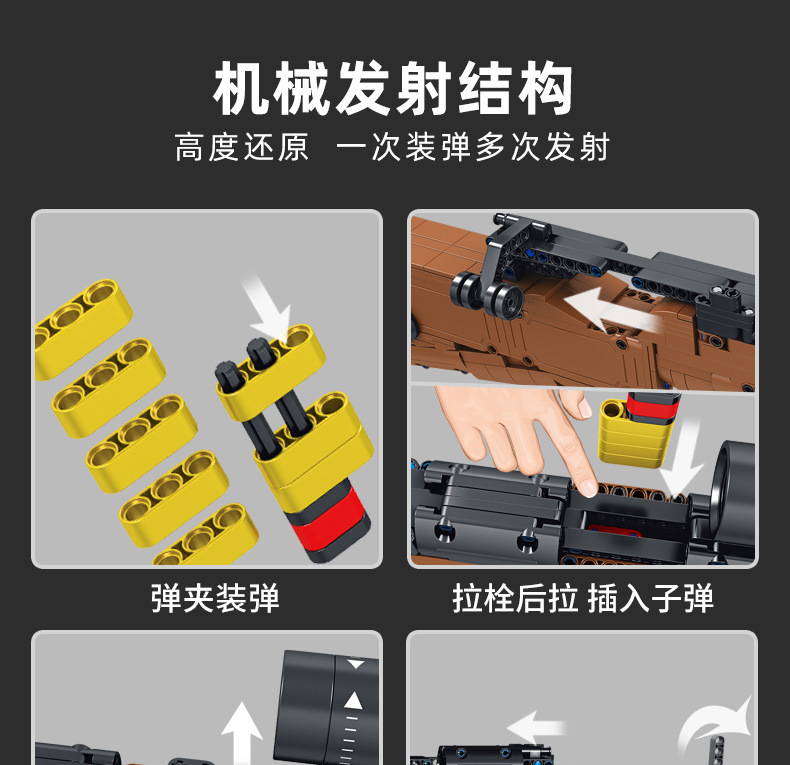 机械发射结构

高度还原 一次装弹多次发射

弹夹装弹

拉栓后拉 插入子弹