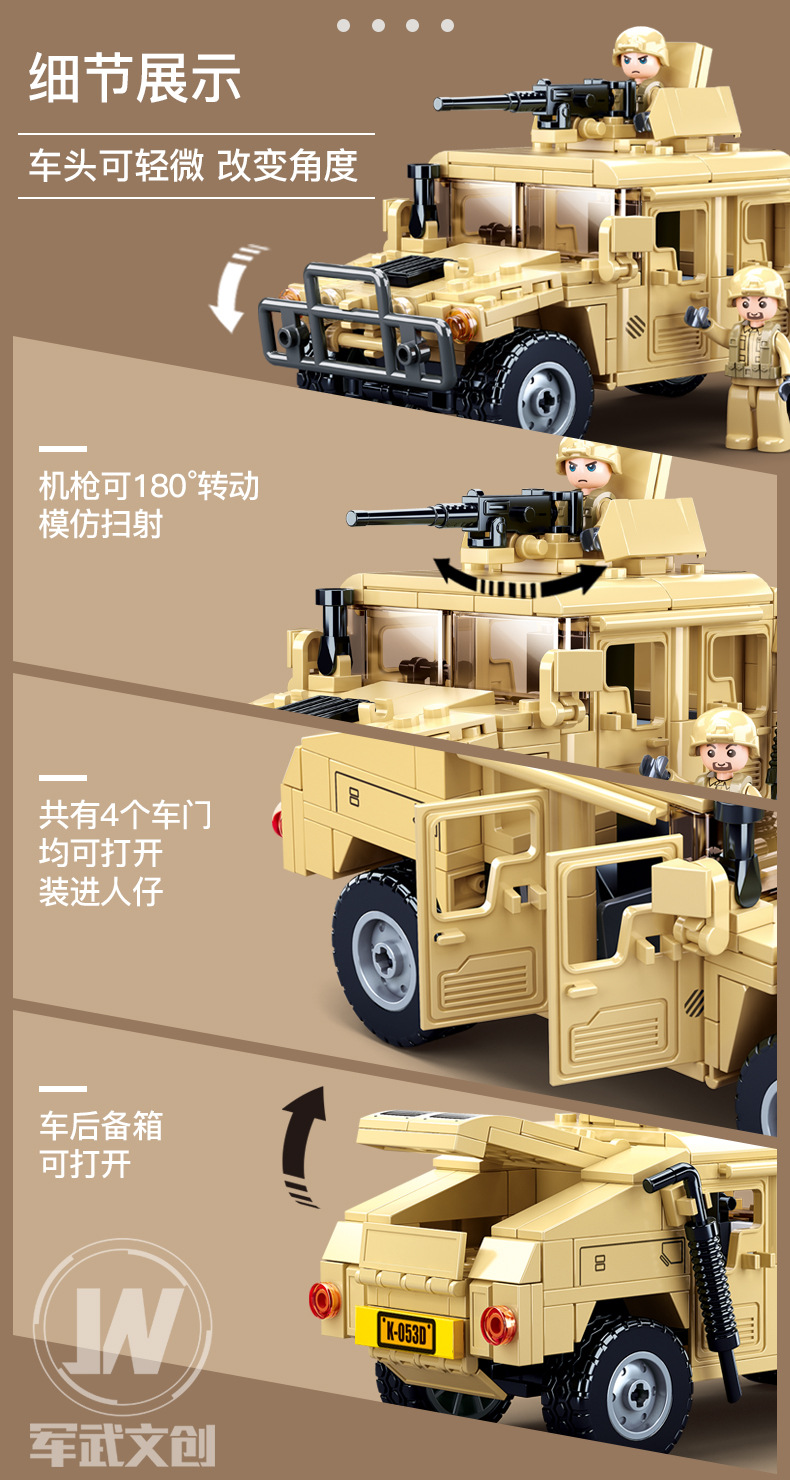 细节展示

车头可轻微 改变角度

机枪可180°转动
模仿扫射

共有4个车门
均可打开
装进人仔

车后备箱
可打开

K-053D

JW
军武文创