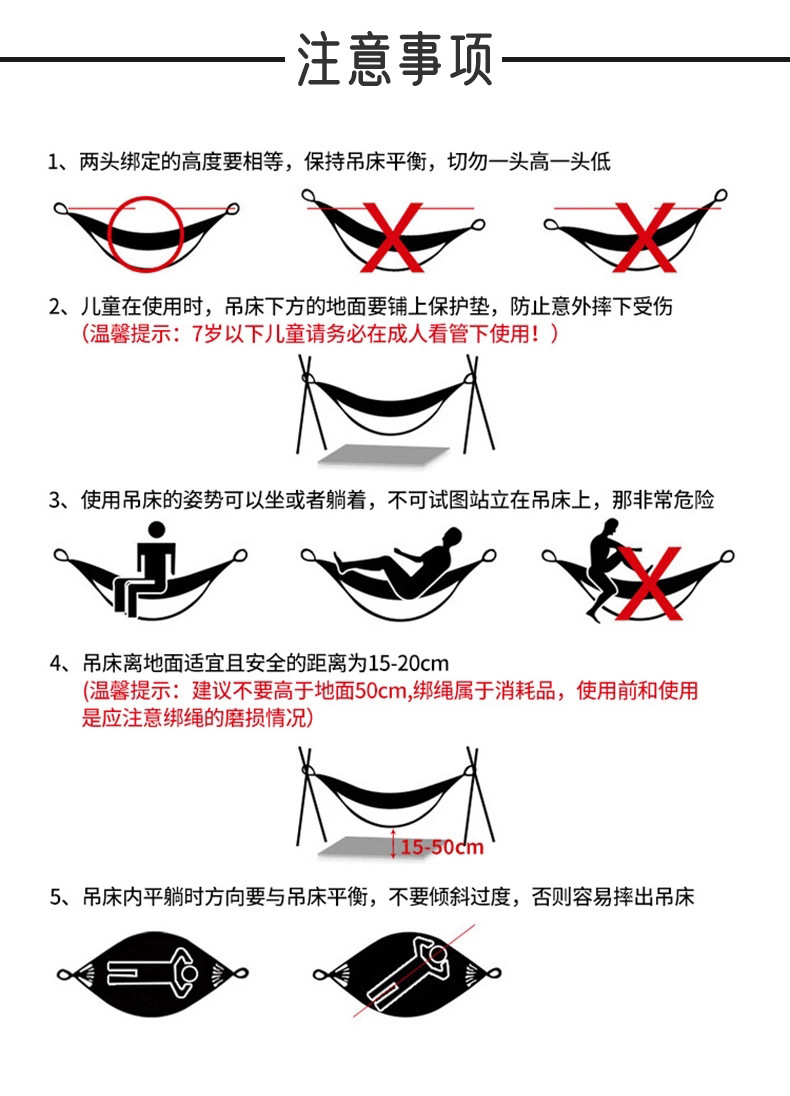 注意事项

1、两头绑定的高度要相等，保持吊床平衡，切勿一头高一头低

2、儿童在使用时，吊床下方的地面要铺上保护垫，防止意外摔下受伤
（温馨提示：7岁以下儿童请务必在成人看管下使用！）

3、使用吊床的姿势可以坐或者躺着，不可试图站立在吊床上，那非常危险

4、吊床离地面适宜且安全的距离为15-20cm
（温馨提示：建议不要高于地面50cm,绑绳属于消耗品，使用前和使用是应注意绑绳的磨损情况）

15-50cm

5、吊床内平躺时方向要与吊床平衡，不要倾斜过度，否则容易摔出吊床