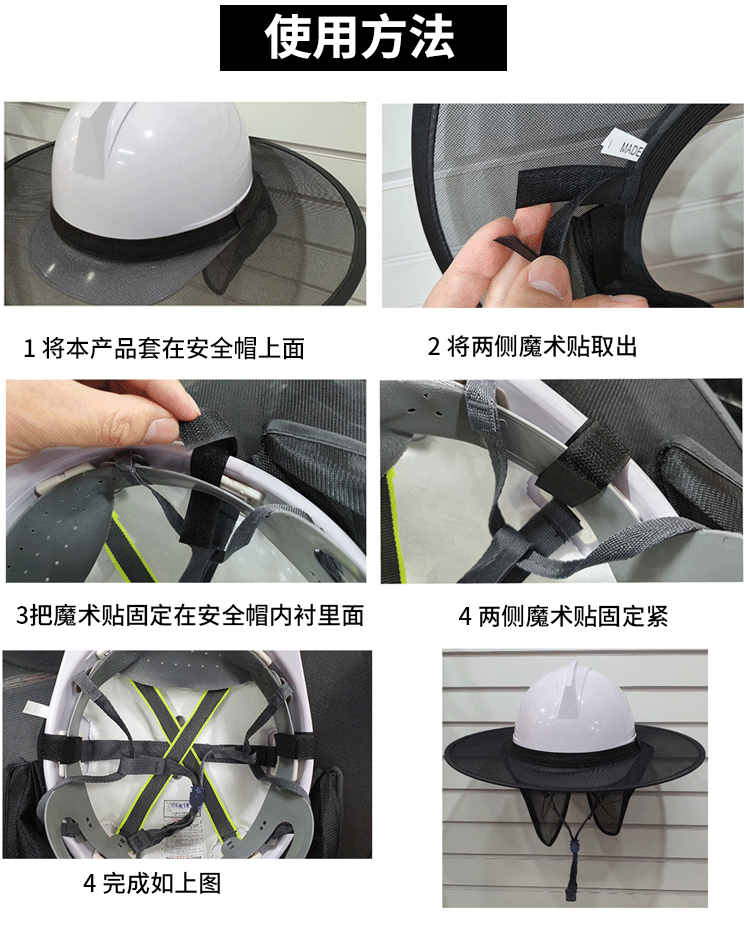 使用方法

MADE

1 将本产品套在安全帽上面

2 将两侧魔术贴取出

3把魔术贴固定在安全帽内衬里面

4 两侧魔术贴固定紧

4 完成如上图