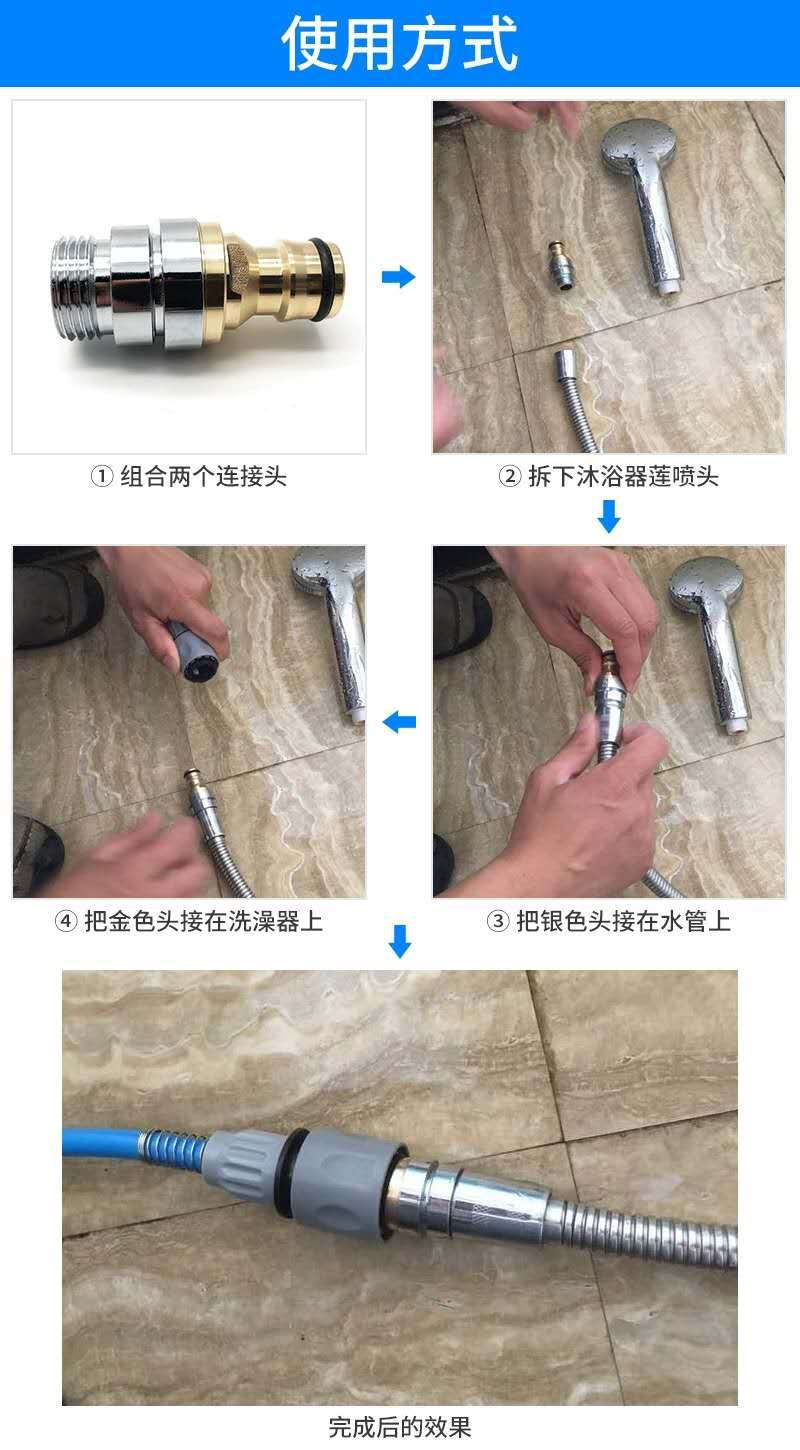 使用方式

① 组合两个连接头

② 拆下沐浴器莲喷头

③ 把银色头接在水管上

④ 把金色头接在洗澡器上

完成后的效果