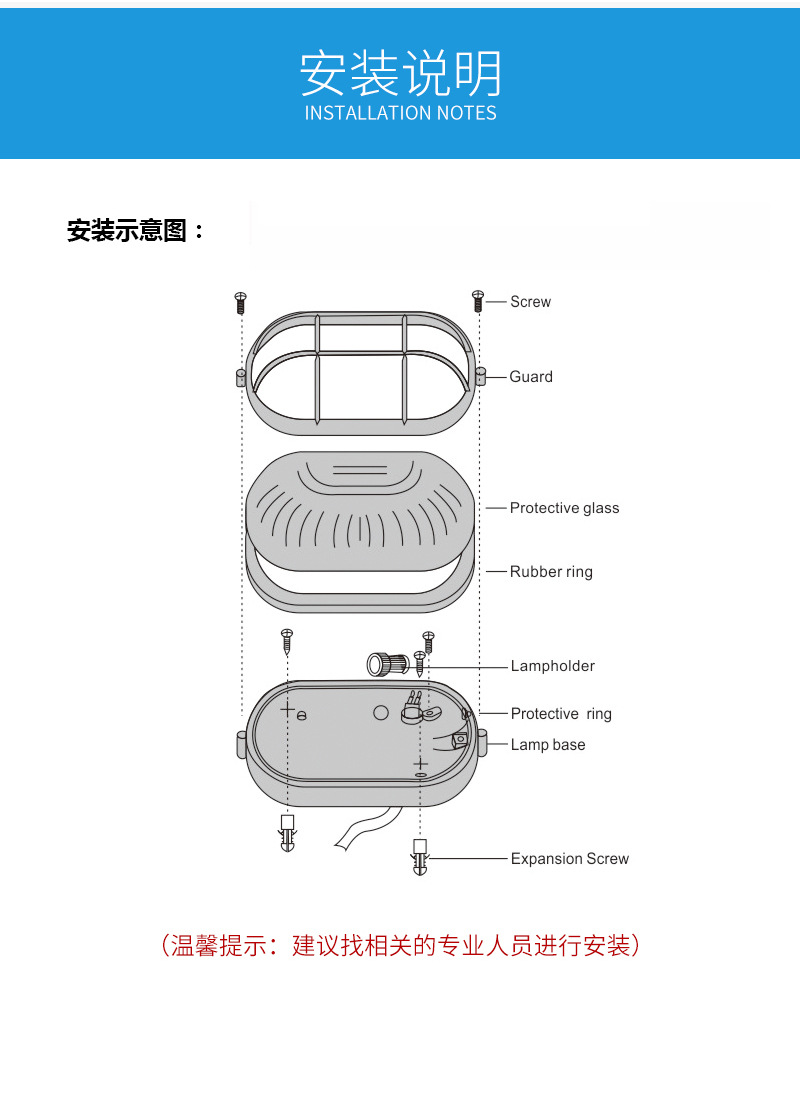 安装说明
INSTALLATION NOTES

安装示意图：

Screw

Guard

Protective glass

Rubber ring

Lampholder

Protective ring

Lamp base

Expansion Screw

（温馨提示：建议找相关的专业人员进行安装）