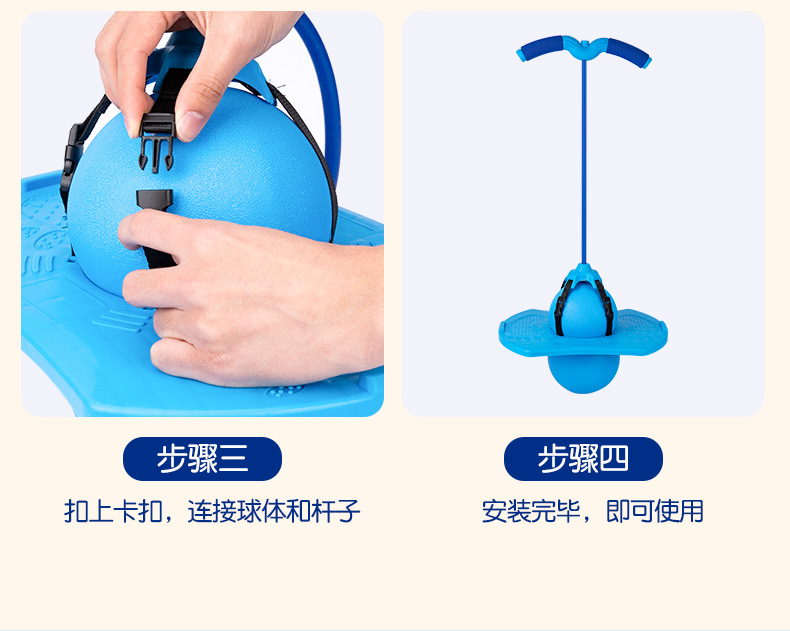 步骤三

扣上卡扣，连接球体和杆子

步骤四

安装完毕，即可使用