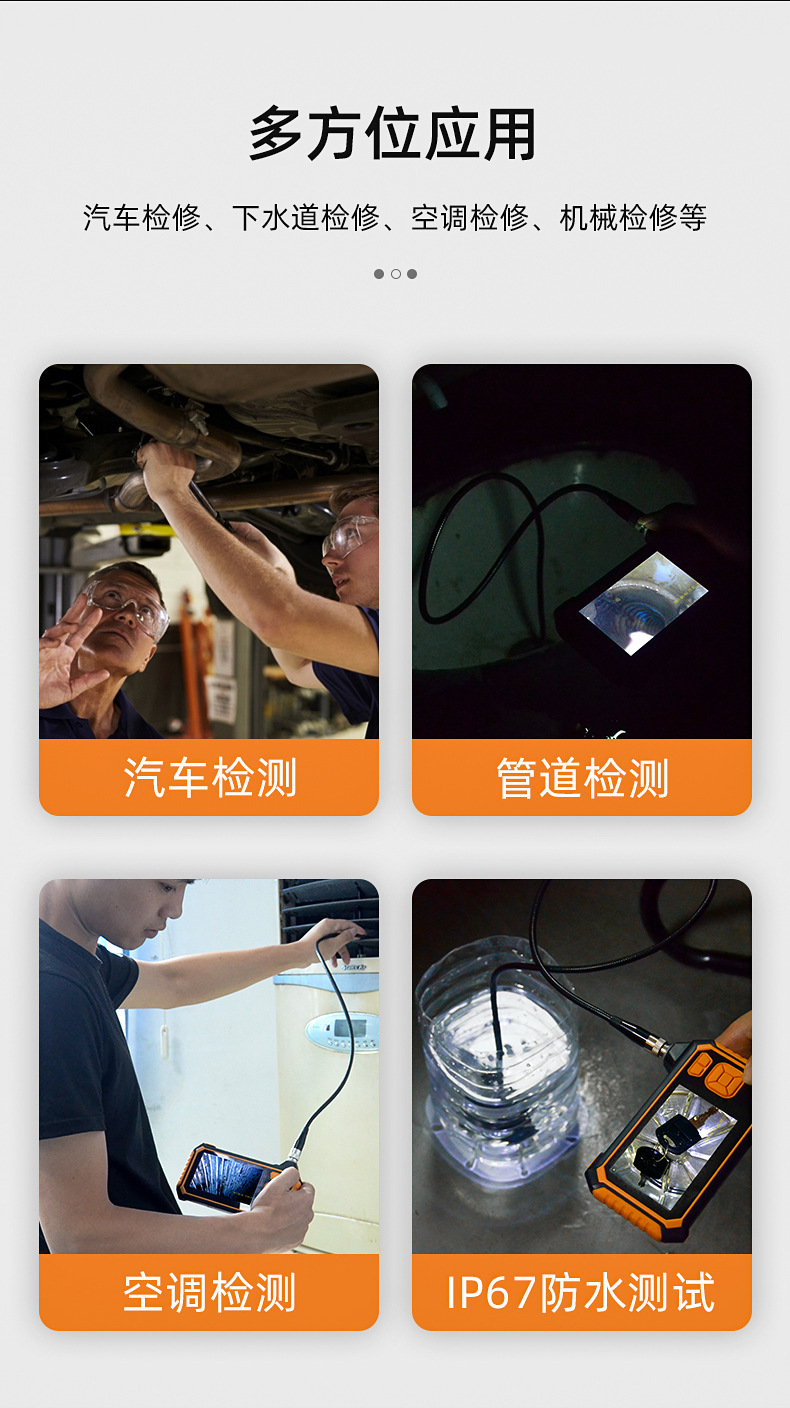 多方位应用

汽车检修、下水道检修、空调检修、机械检修等

汽车检测

管道检测

空调检测

IP67防水测试