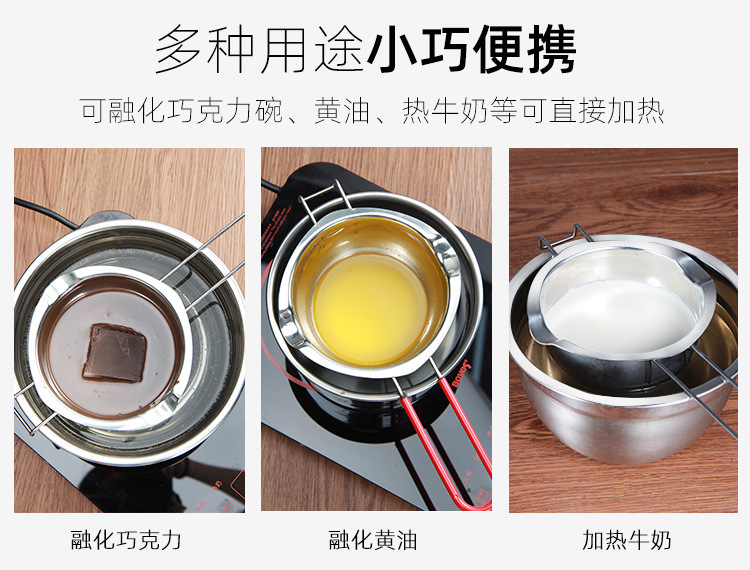 多种用途小巧便携

可融化巧克力碗、黄油、热牛奶等可直接加热

融化巧克力

融化黄油

加热牛奶