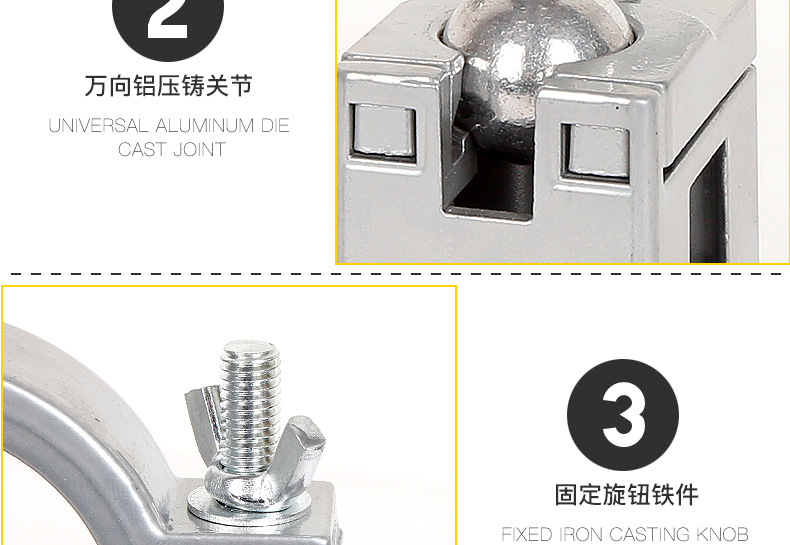 2

万向铝压铸关节

UNIVERSAL ALUMINUM DIE CAST JOINT

3

固定旋钮铁件

FIXED IRON CASTING KNOB