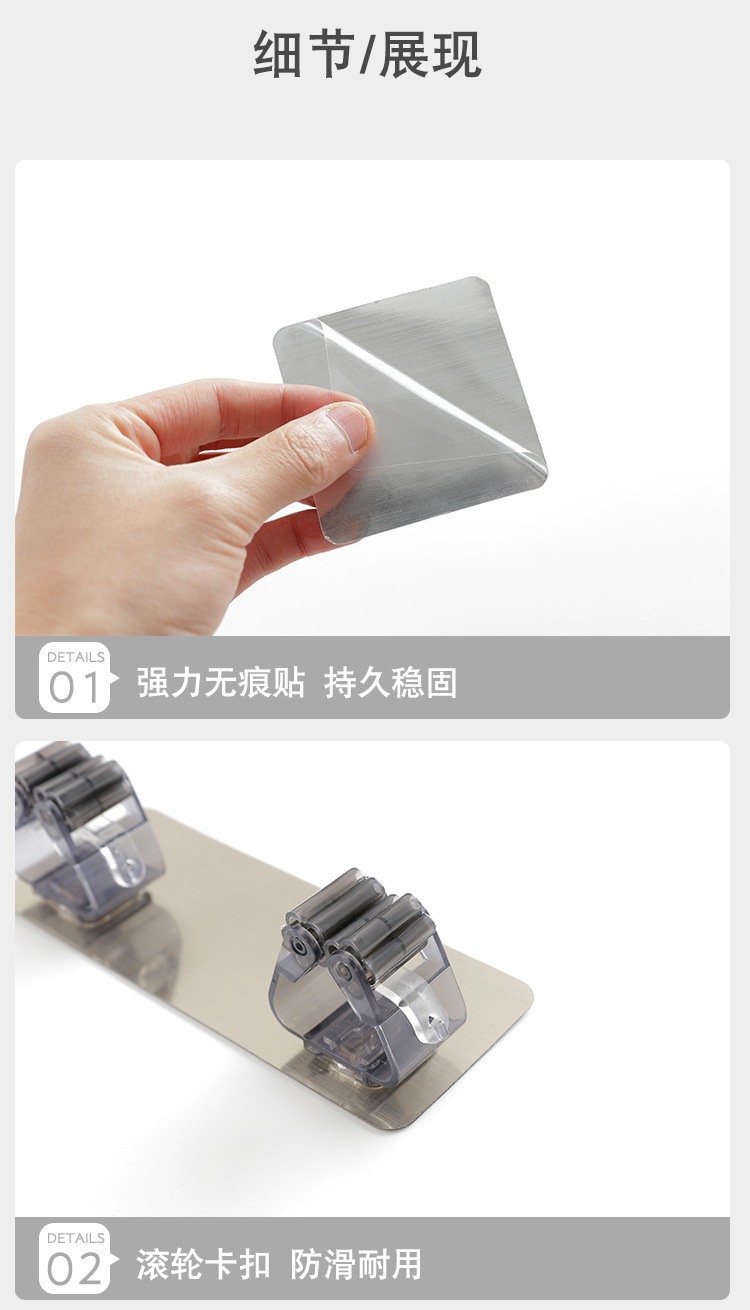 细节/展现

DETAILS
01
强力无痕贴 持久稳固

DETAILS
02
滚轮卡扣 防滑耐用