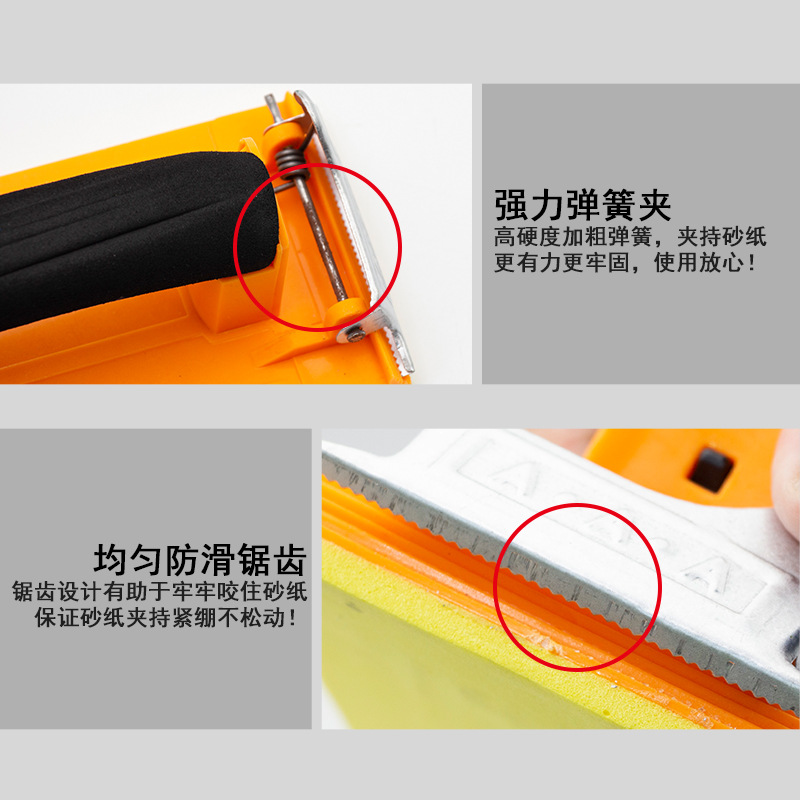 强力弹簧夹
高硬度加粗弹簧，夹持砂纸更有力更牢固，使用放心！

均匀防滑锯齿
锯齿设计有助于牢牢咬住砂纸
保证砂纸夹持紧绷不松动！