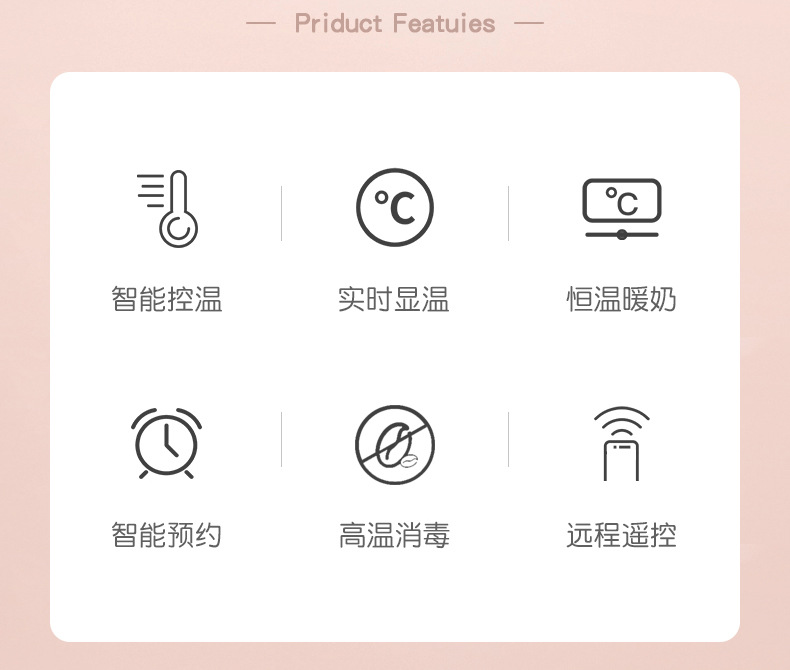 — Priduct Featuies —

°C

°C

智能控温

实时显温

恒温暖奶

智能预约

高温消毒

远程遥控