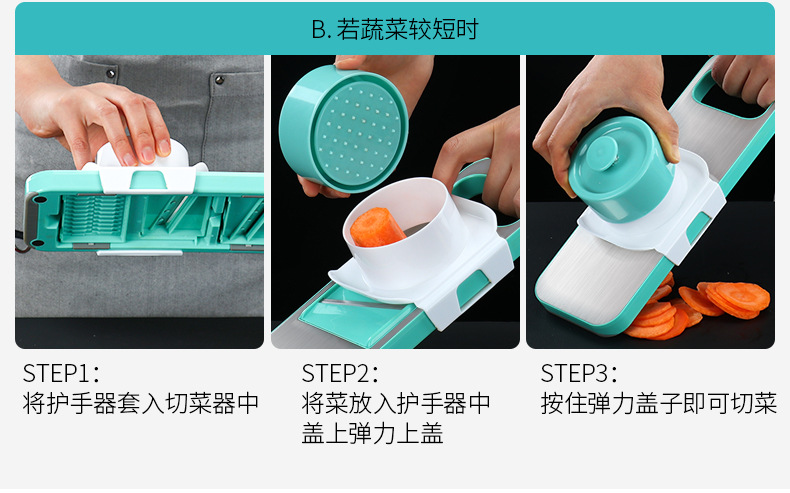 B. 若蔬菜较短时

STEP1：
将护手器套入切菜器中

STEP2：
将菜放入护手器中
盖上弹力上盖

STEP3：
按住弹力盖子即可切菜