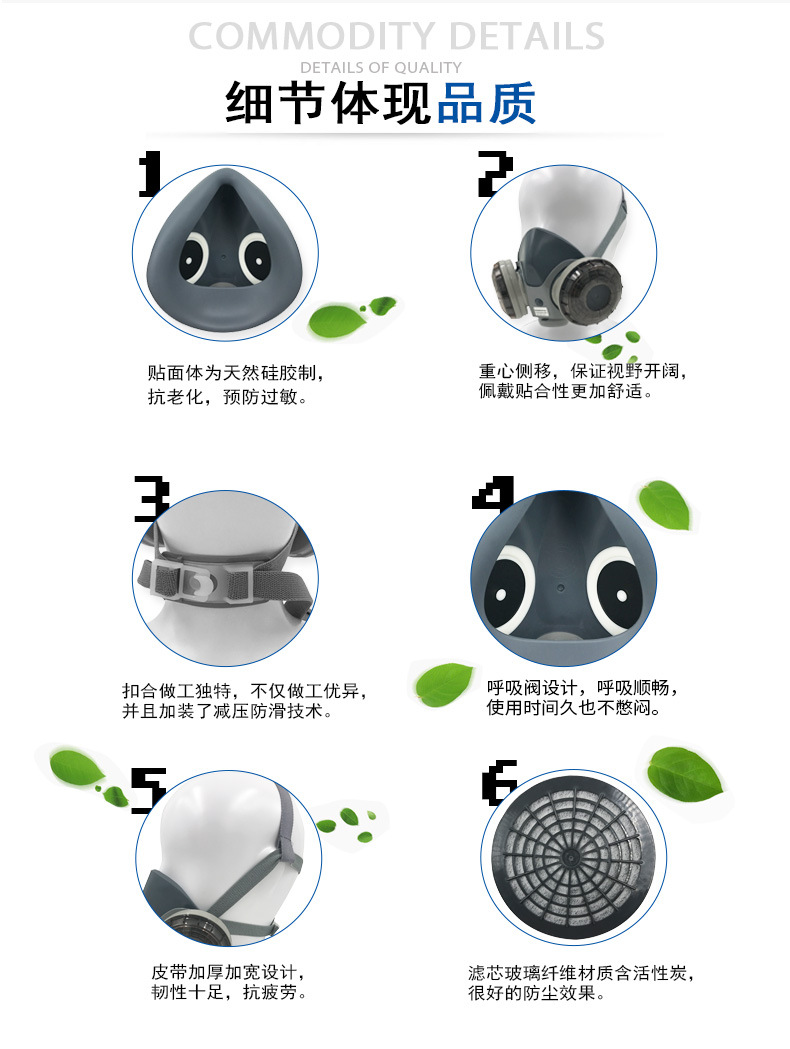 COMMODITY DETAILS
DETAILS OF QUALITY
细节体现品质

1
贴面体为天然硅胶制，抗老化，预防过敏。

2
重心侧移，保证视野开阔，佩戴贴合性更加舒适。

3
扣合做工独特，不仅做工优异，并且加装了减压防滑技术。

4
呼吸阀设计，呼吸顺畅，使用时间久也不憋闷。

5
皮带加厚加宽设计，韧性十足，抗疲劳。

6
滤芯玻璃纤维材质含活性炭，很好的防尘效果。