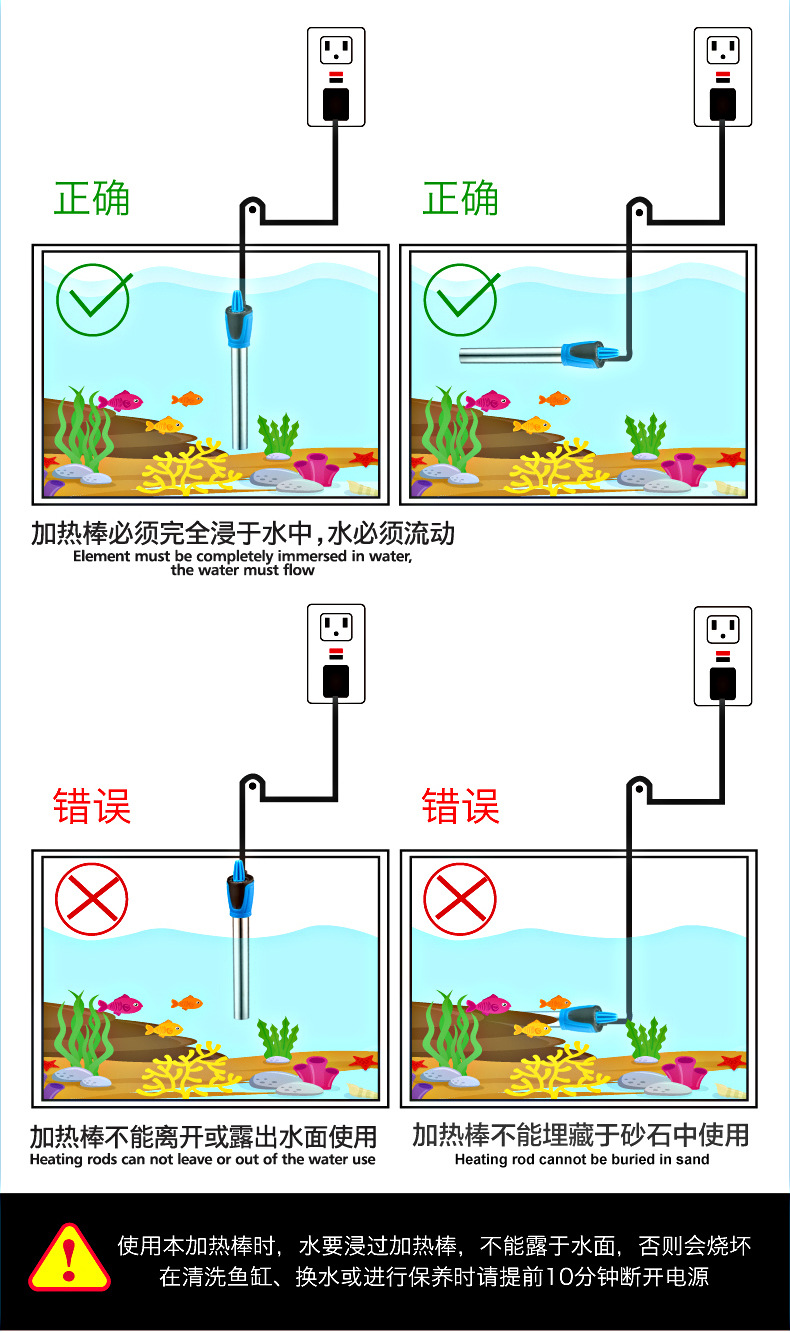 正确

正确

加热棒必须完全浸于水中，水必须流动
Element must be completely immersed in water, the water must flow

错误

错误

加热棒不能离开或露出水面使用
Heating rods can not leave or out of the water use

加热棒不能埋藏于砂石中使用
Heating rod cannot be buried in sand

使用本加热棒时，水要浸过加热棒，不能露于水面，否则会烧坏
在清洗鱼缸、换水或进行保养时请提前10分钟断开电源