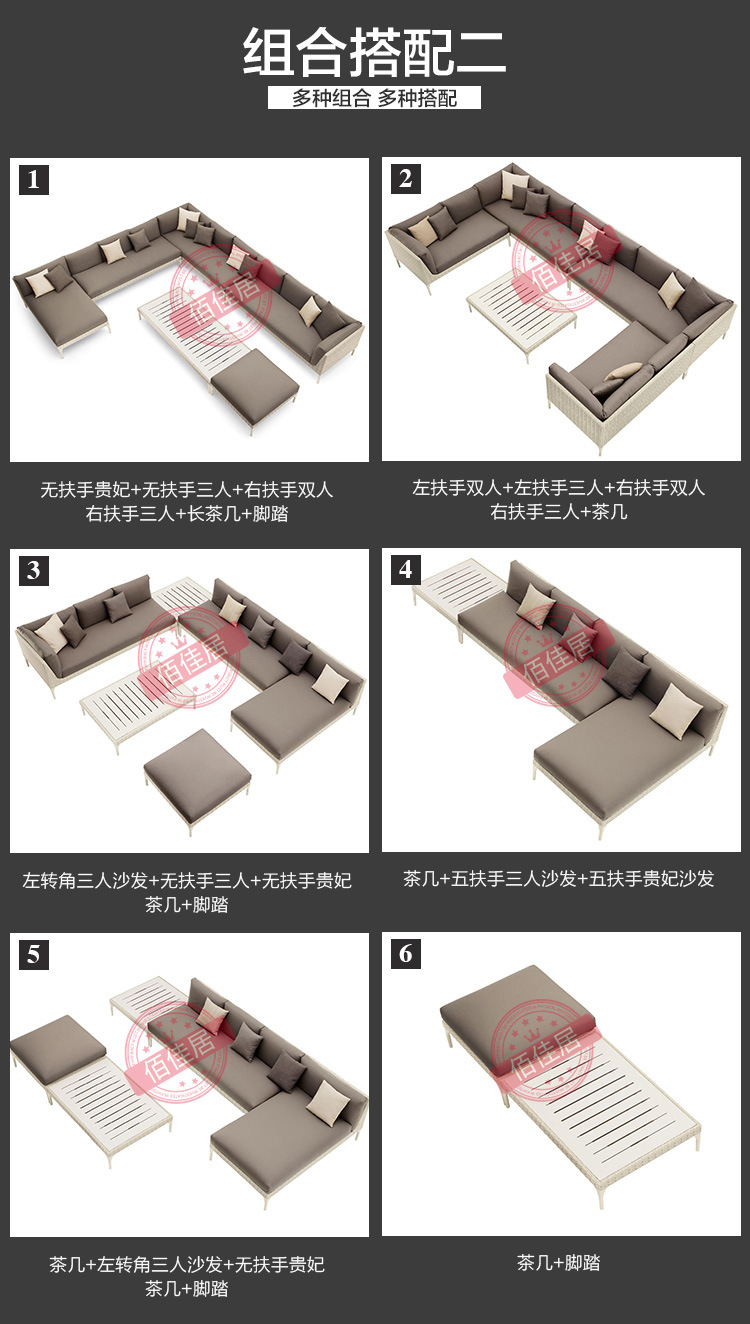 组合搭配二

多种组合 多种搭配

1

佰佳居

无扶手贵妃+无扶手三人+右扶手双人
右扶手三人+长茶几+脚踏

2

佰佳居

左扶手双人+左扶手三人+右扶手双人
右扶手三人+茶几

3

佰佳居

左转角三人沙发+无扶手三人+无扶手贵妃
茶几+脚踏

4

佰佳居

茶几+五扶手三人沙发+五扶手贵妃沙发

5

佰佳居

茶几+左转角三人沙发+无扶手贵妃
茶几+脚踏

6

佰佳居

茶几+脚踏