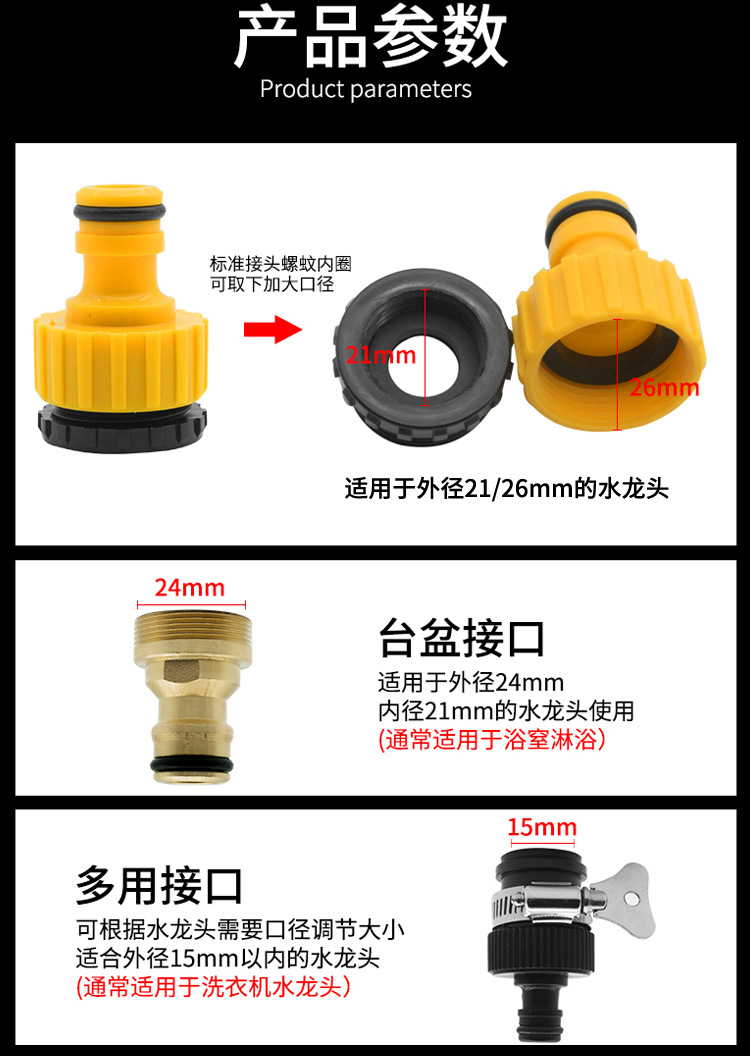 产品参数
Product parameters

标准接头螺蚊内圈
可取下加大口径

21mm

26mm

适用于外径21/26mm的水龙头

24mm

台盆接口
适用于外径24mm
内径21mm的水龙头使用
(通常适用于浴室淋浴)

15mm

多用接口
可根据水龙头需要口径调节大小
适合外径15mm以内的水龙头
(通常适用于洗衣机水龙头)