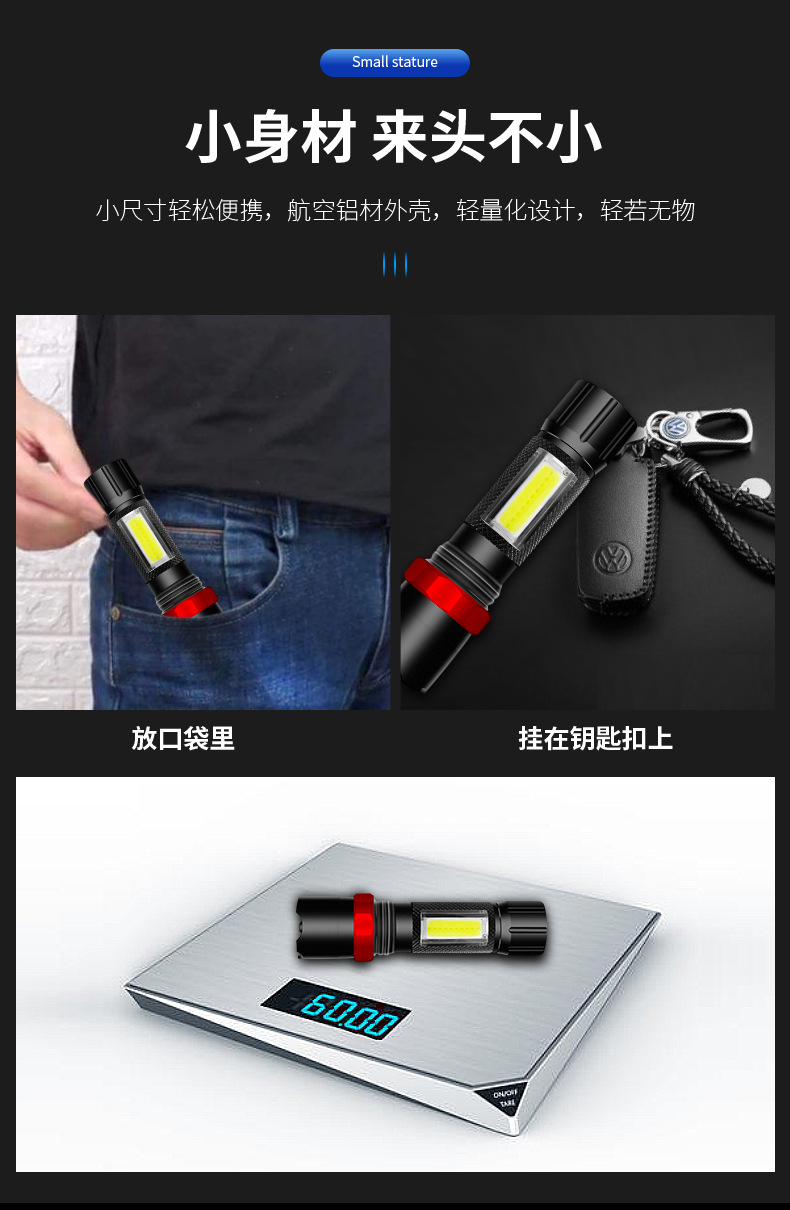 Small stature

小身材 来头不小

小尺寸轻松便携，航空铝材外壳，轻量化设计，轻若无物

放口袋里

挂在钥匙扣上

60.00

ON/OFF
TARE