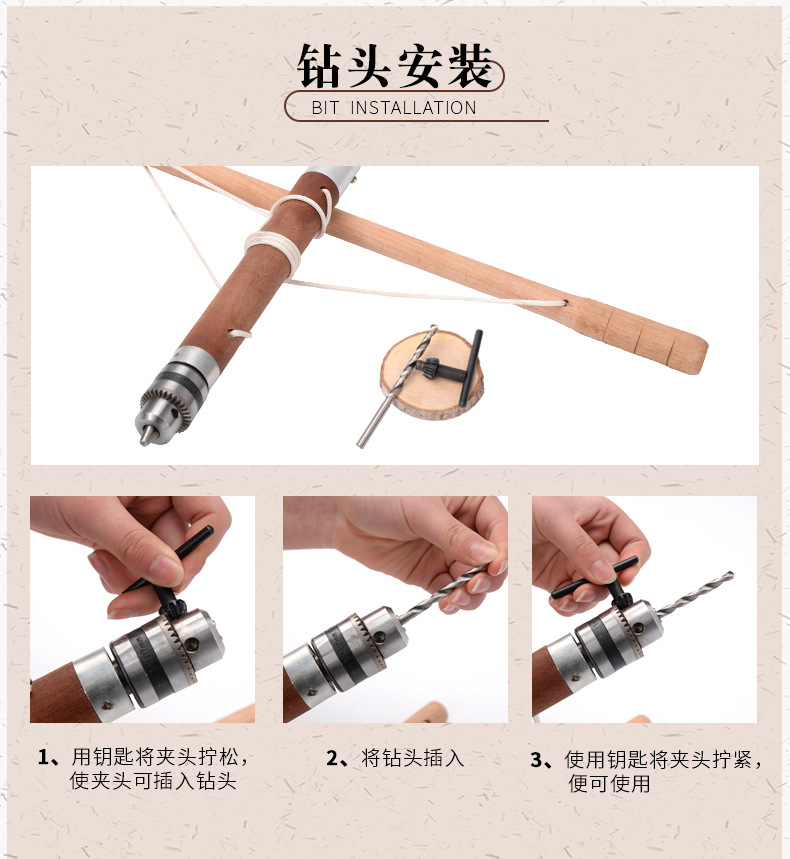 钻头安装
BIT INSTALLATION

1、用钥匙将夹头拧松，使夹头可插入钻头

2、将钻头插入

3、使用钥匙将夹头拧紧，便可使用