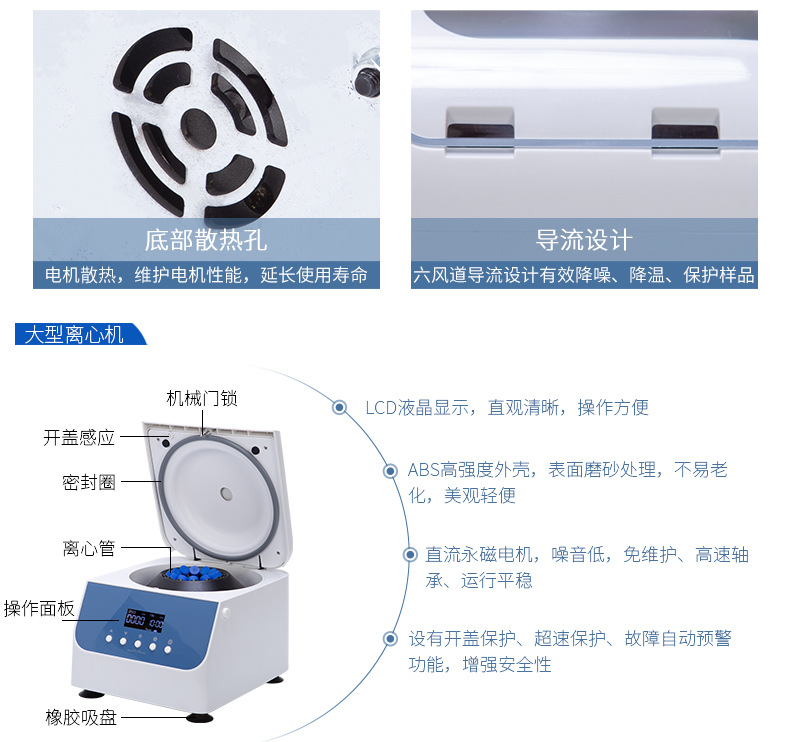 底部散热孔
电机散热，维护电机性能，延长使用寿命

导流设计
六风道导流设计有效降噪、降温、保护样品

大型离心机

机械门锁
开盖感应
密封圈
离心管
操作面板
橡胶吸盘

LCD液晶显示，直观清晰，操作方便

ABS高强度外壳，表面磨砂处理，不易老化，美观轻便

直流永磁电机，噪音低，免维护、高速轴承、运行平稳

设有开盖保护、超速保护、故障自动预警功能，增强安全性