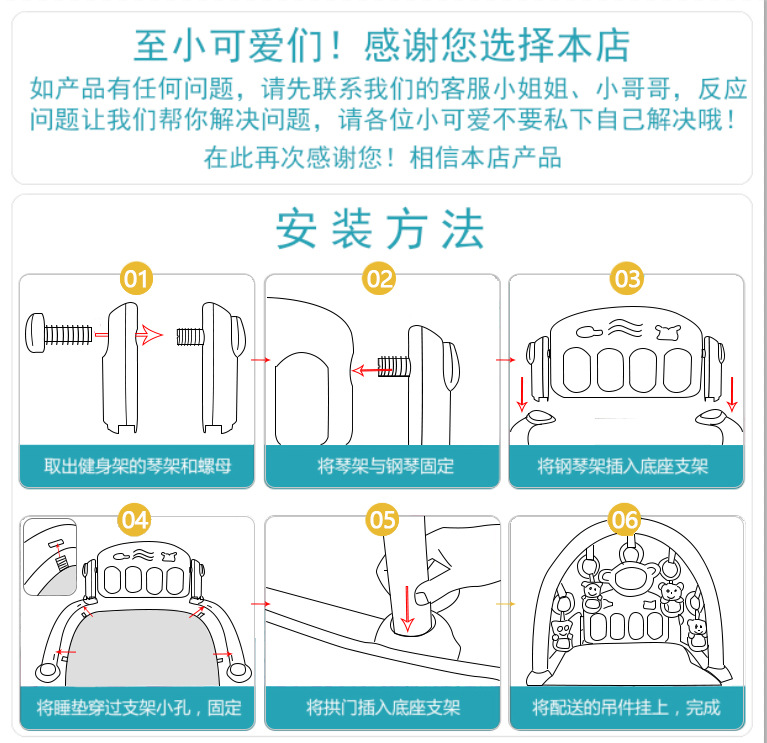 至小可爱们！感谢您选择本店

如产品有任何问题，请先联系我们的客服小姐姐、小哥哥，反应问题让我们帮你解决问题，请各位小可爱不要私下自己解决哦！

在此再次感谢您！相信本店产品

安装方法

01
取出健身架的琴架和螺母

02
将琴架与钢琴固定

03
将钢琴架插入底座支架

04
将睡垫穿过支架小孔，固定

05
将拱门插入底座支架

06
将配送的吊件挂上，完成