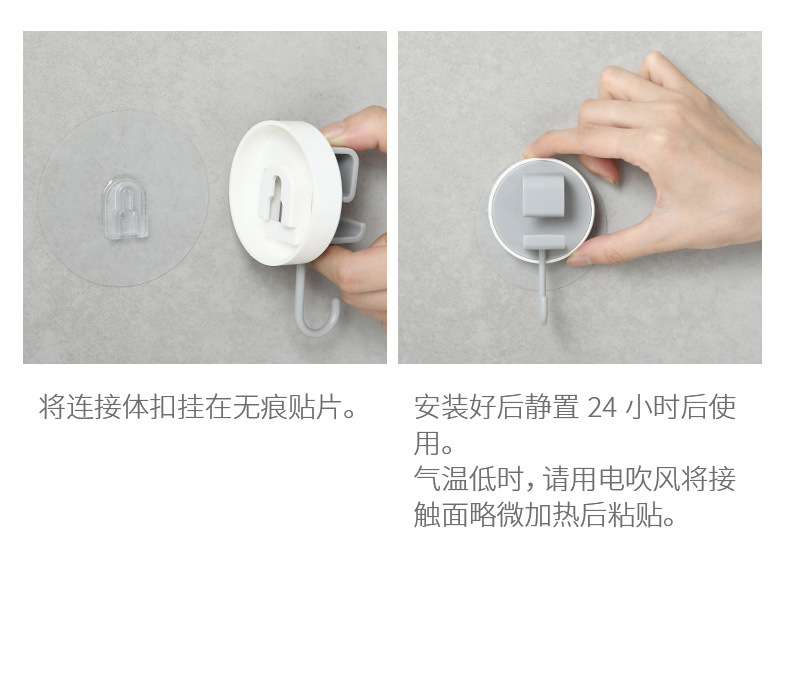 将连接体扣挂在无痕贴片。

安装好后静置 24 小时后使用。
气温低时，请用电吹风将接触面略微加热后粘贴。