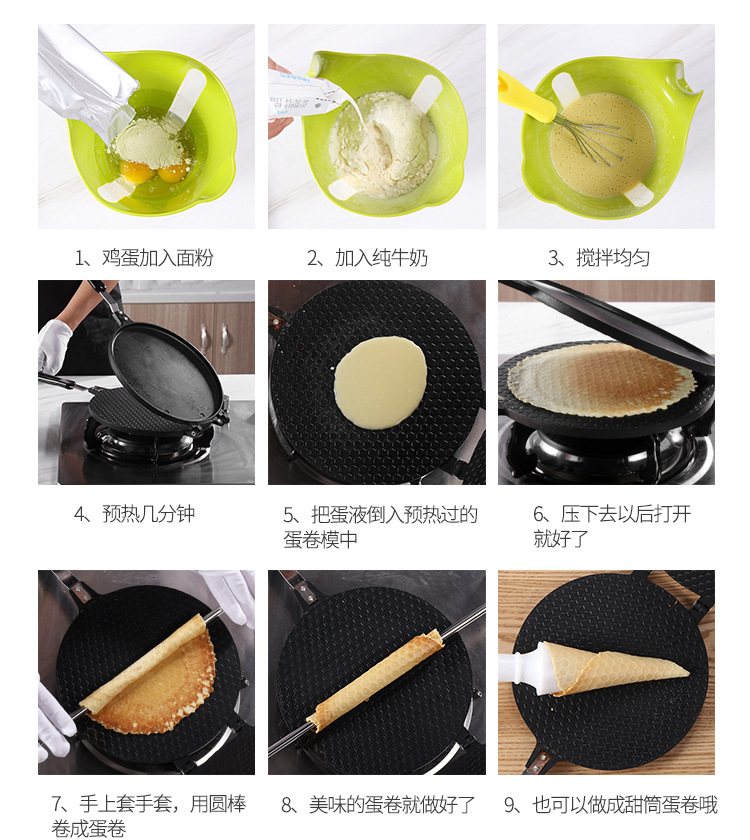 1、鸡蛋加入面粉

2、加入纯牛奶

3、搅拌均匀

4、预热几分钟

5、把蛋液倒入预热过的蛋卷模中

6、压下去以后打开就好了

7、手上套手套，用圆棒卷成蛋卷

8、美味的蛋卷就做好了

9、也可以做成甜筒蛋卷哦