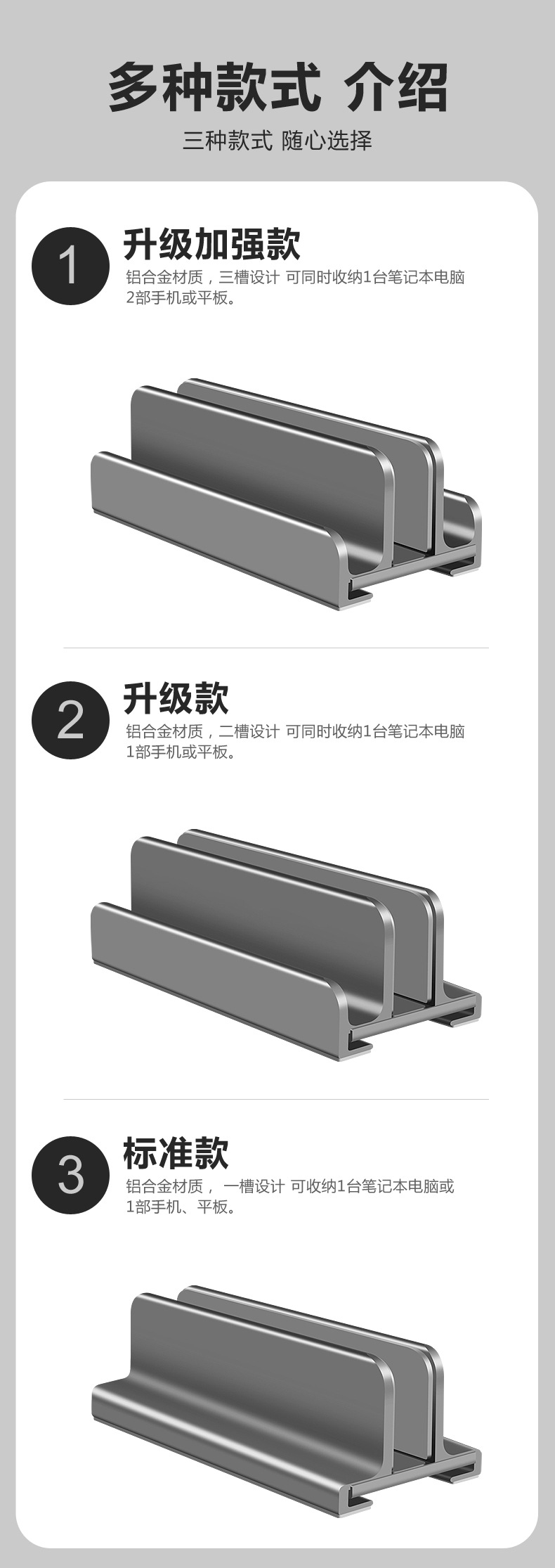 多种款式 介绍

三种款式 随心选择

1

升级加强款

铝合金材质，三槽设计 可同时收纳1台笔记本电脑 2部手机或平板。

2

升级款

铝合金材质，二槽设计 可同时收纳1台笔记本电脑 1部手机或平板。

3

标准款

铝合金材质， 一槽设计 可收纳1台笔记本电脑或 1部手机、平板。