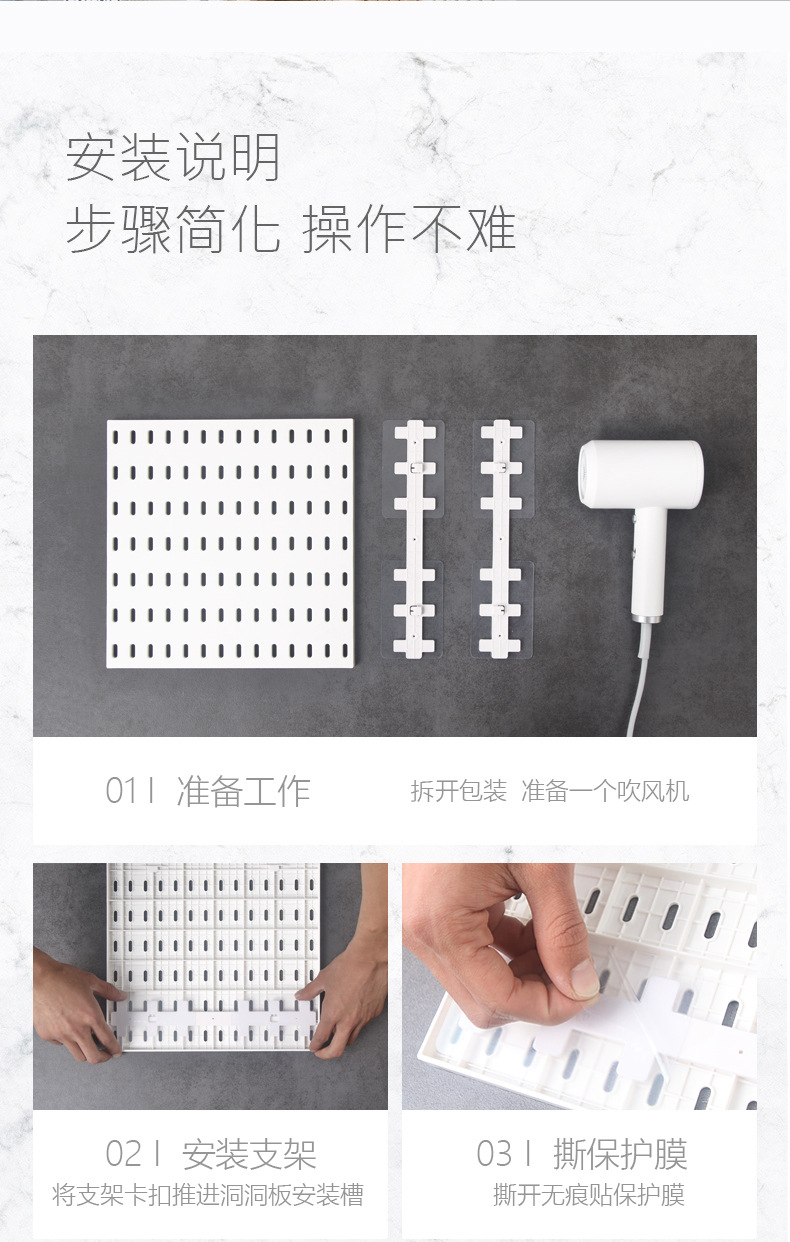 安装说明
步骤简化 操作不难

01 I 准备工作

拆开包装 准备一个吹风机

02 I 安装支架
将支架卡扣推进洞洞板安装槽

03 I 撕保护膜
撕开无痕贴保护膜