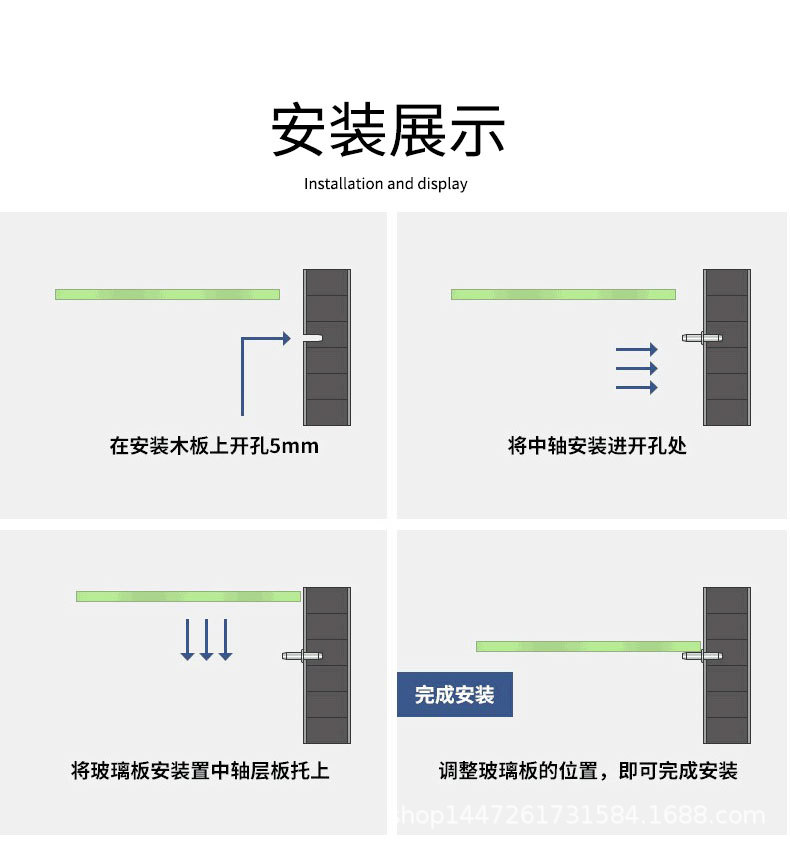 安装展示

Installation and display

在安装木板上开孔5mm

将中轴安装进开孔处

将玻璃板安装置中轴层板托上

完成安装

调整玻璃板的位置，即可完成安装

shop1447261731584.1688.com