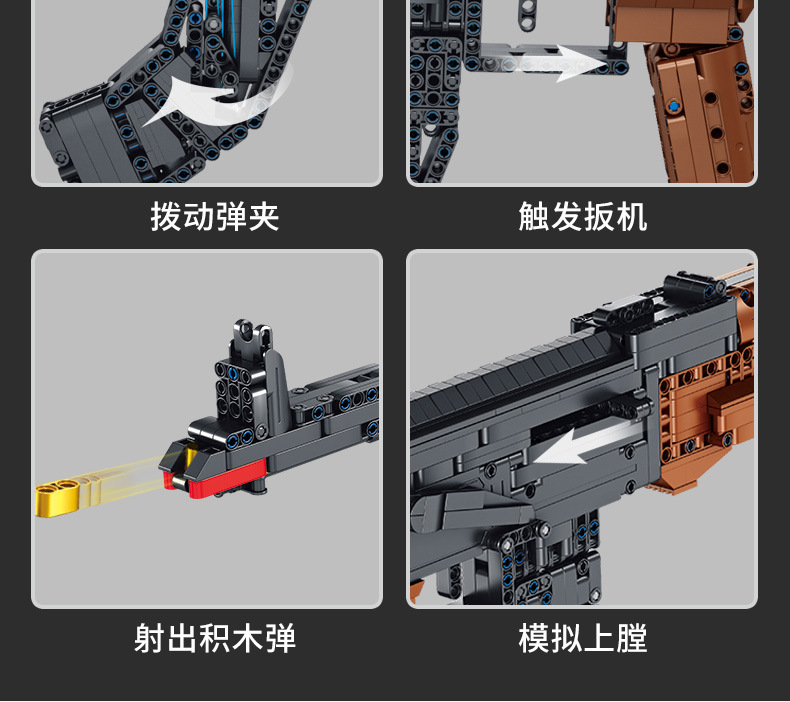 拨动弹夹

触发扳机

射出积木弹

模拟上膛