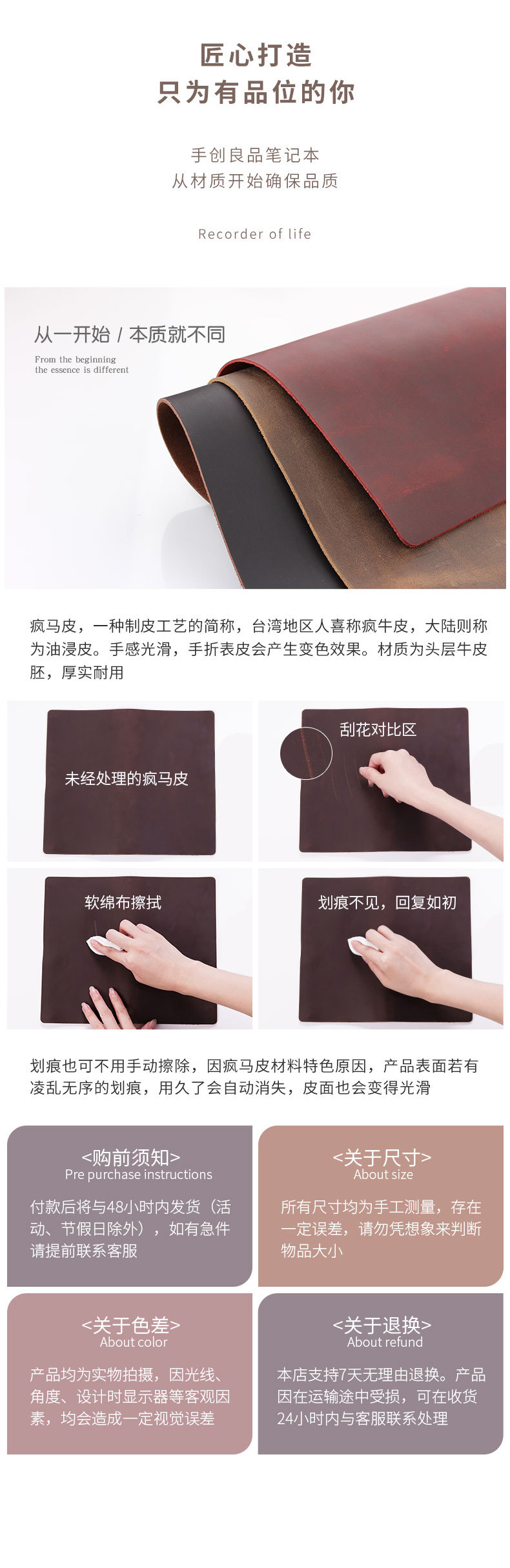 匠心打造
只为有品位的你

手创良品笔记本
从材质开始确保品质

Recorder of life

从一开始 / 本质就不同

From the beginning
the essence is different

疯马皮，一种制皮工艺的简称，台湾地区人喜称疯牛皮，大陆则称为油浸皮。手感光滑，手折表皮会产生变色效果。材质为头层牛皮胚，厚实耐用

未经处理的疯马皮

刮花对比区

软绵布擦拭

划痕不见，回复如初

划痕也可不用手动擦除，因疯马皮材料特色原因，产品表面若有凌乱无序的划痕，用久了会自动消失，皮面也会变得光滑

<购前须知>
Pre purchase instructions
付款后将与48小时内发货（活动、节假日除外），如有急件请提前联系客服

<关于尺寸>
About size
所有尺寸均为手工测量，存在一定误差，请勿凭想象来判断物品大小

<关于色差>
About color
产品均为实物拍摄，因光线、角度、设计时显示器等客观因素，均会造成一定视觉误差

<关于退换>
About refund
本店支持7天无理由退换。产品因在运输途中受损，可在收货24小时内与客服联系处理