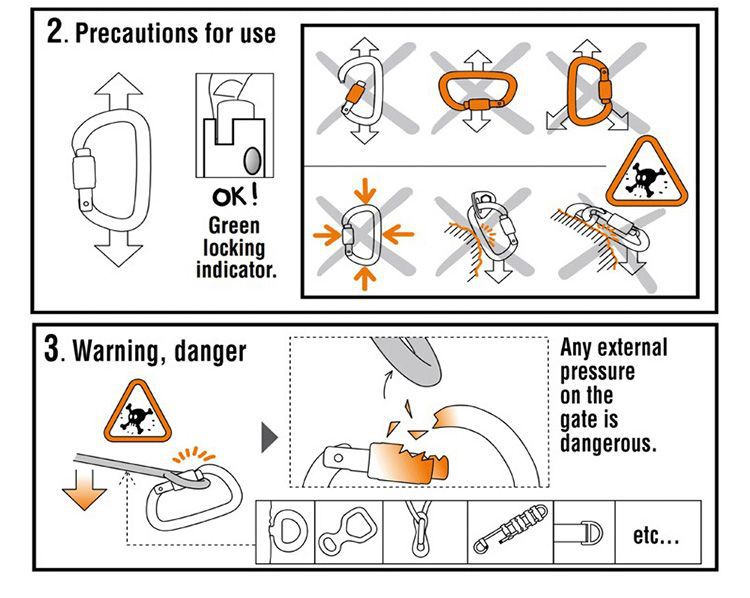 2. Precautions for use

OK!
Green locking indicator.

3. Warning, danger

Any external pressure on the gate is dangerous.

etc...