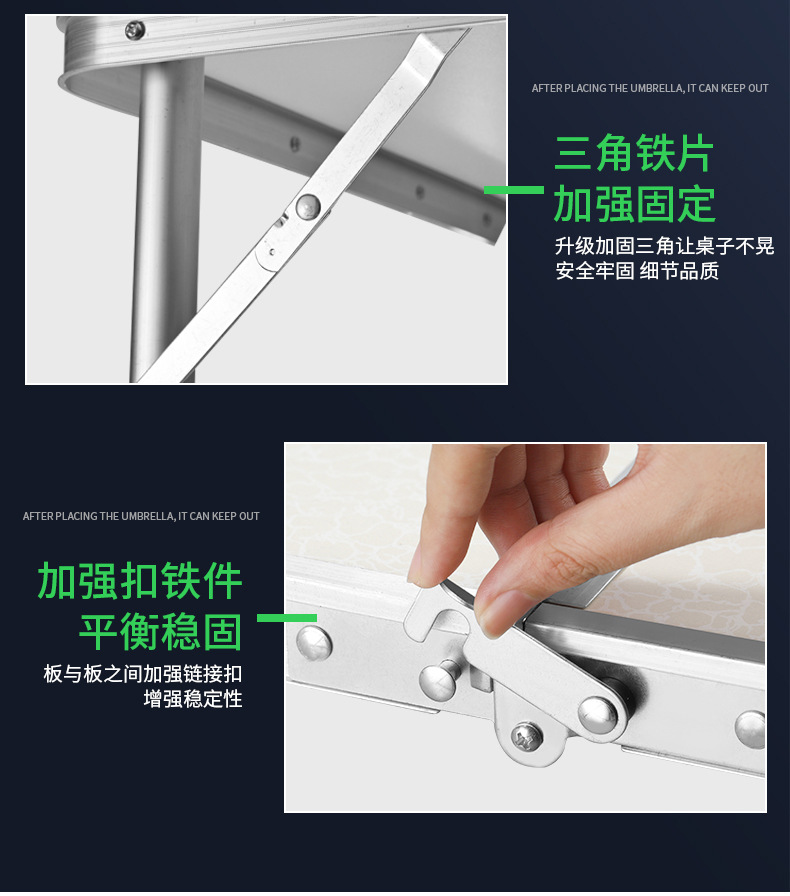 AFTER PLACING THE UMBRELLA, IT CAN KEEP OUT

三角铁片
加强固定

升级加固三角让桌子不晃
安全牢固 细节品质

AFTER PLACING THE UMBRELLA, IT CAN KEEP OUT

加强扣铁件
平衡稳固

板与板之间加强链接扣
增强稳定性