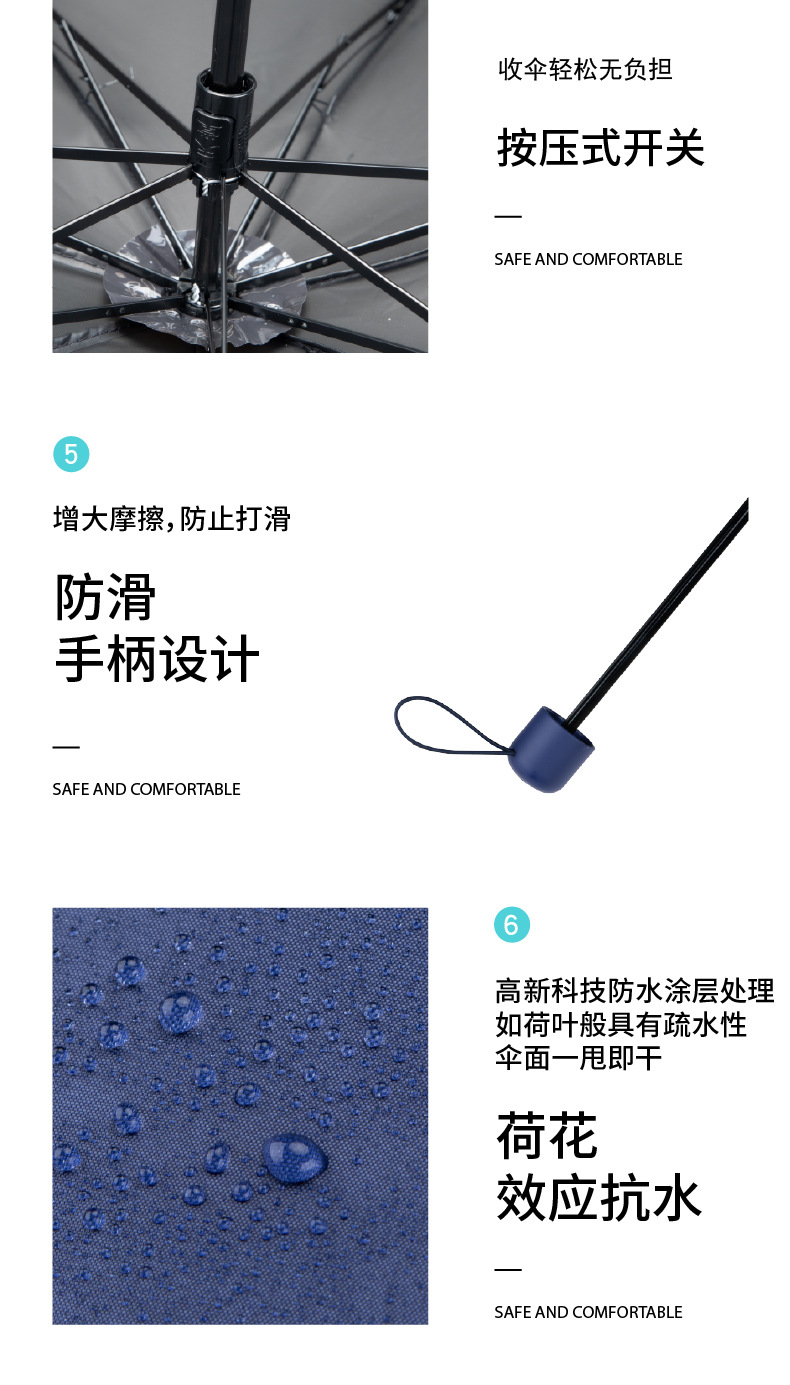 收伞轻松无负担

按压式开关

—

SAFE AND COMFORTABLE

5

增大摩擦,防止打滑

防滑
手柄设计

—

SAFE AND COMFORTABLE

6

高新科技防水涂层处理
如荷叶般具有疏水性
伞面一甩即干

荷花
效应抗水

—

SAFE AND COMFORTABLE