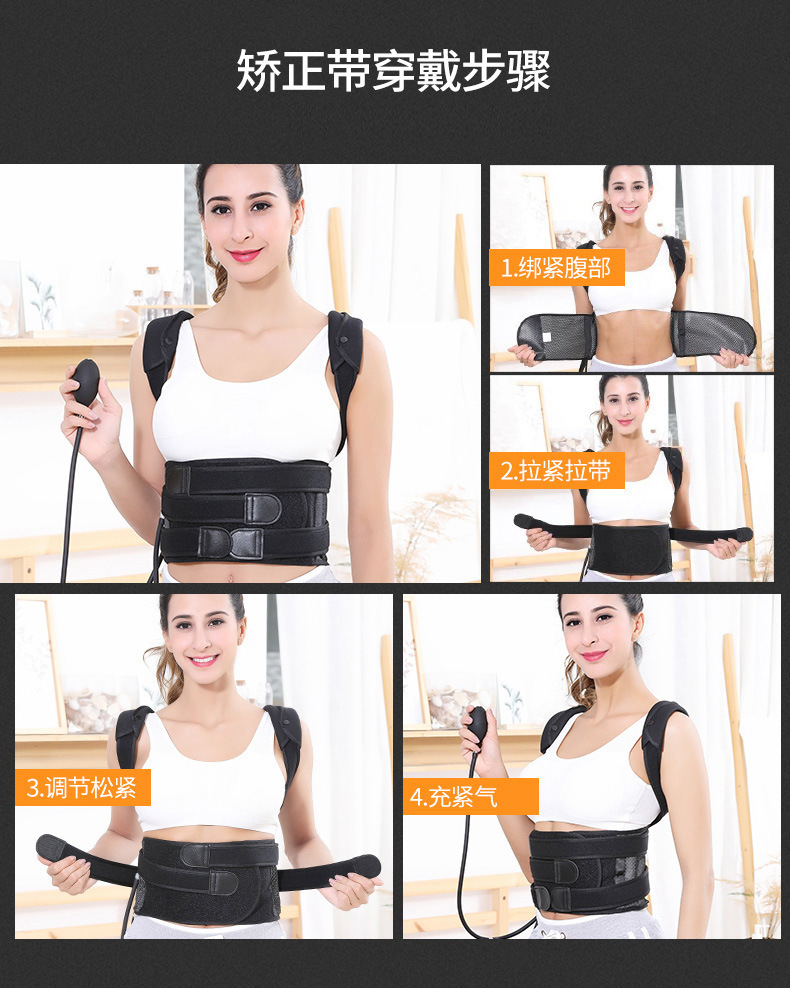 矫正带穿戴步骤

1.绑紧腹部

2.拉紧拉带

3.调节松紧

4.充紧气