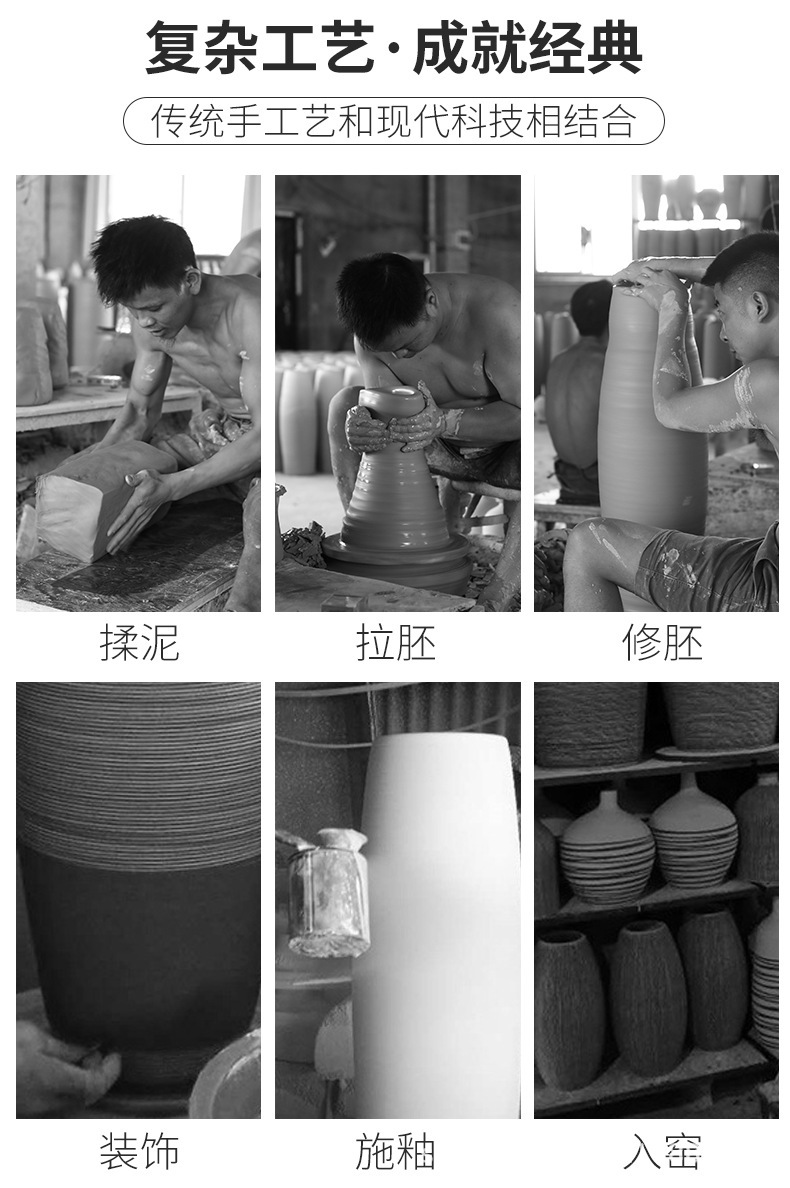 复杂工艺·成就经典

传统手工艺和现代科技相结合

揉泥

拉胚

修胚

装饰

施釉

入窑