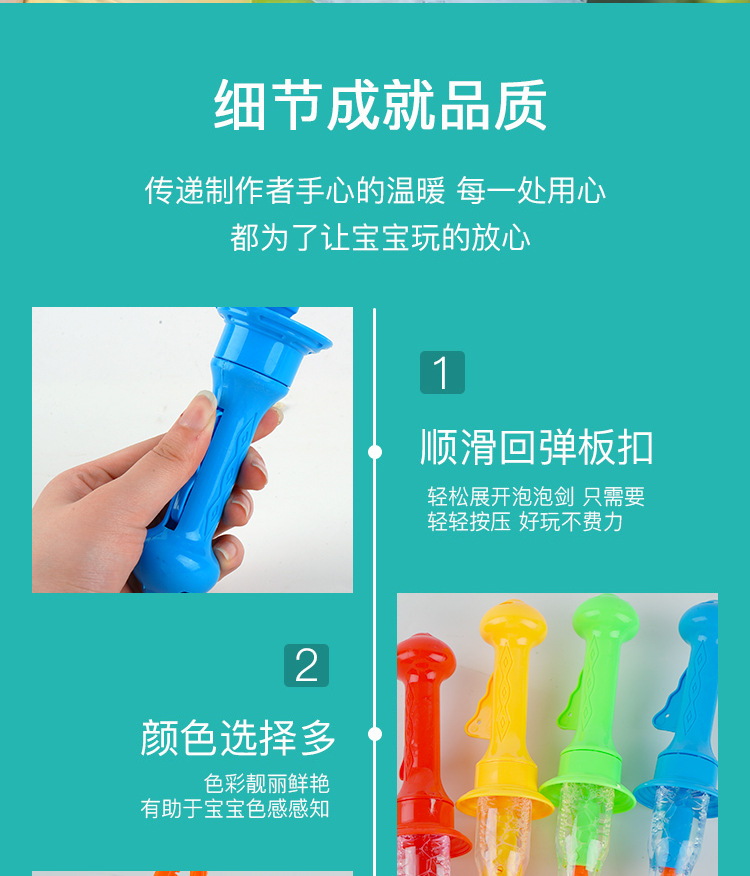 细节成就品质

传递制作者手心的温暖 每一处用心
都为了让宝宝玩的放心

1

顺滑回弹板扣

轻松展开泡泡剑 只需要
轻轻按压 好玩不费力

2

颜色选择多

色彩靓丽鲜艳
有助于宝宝色感感知