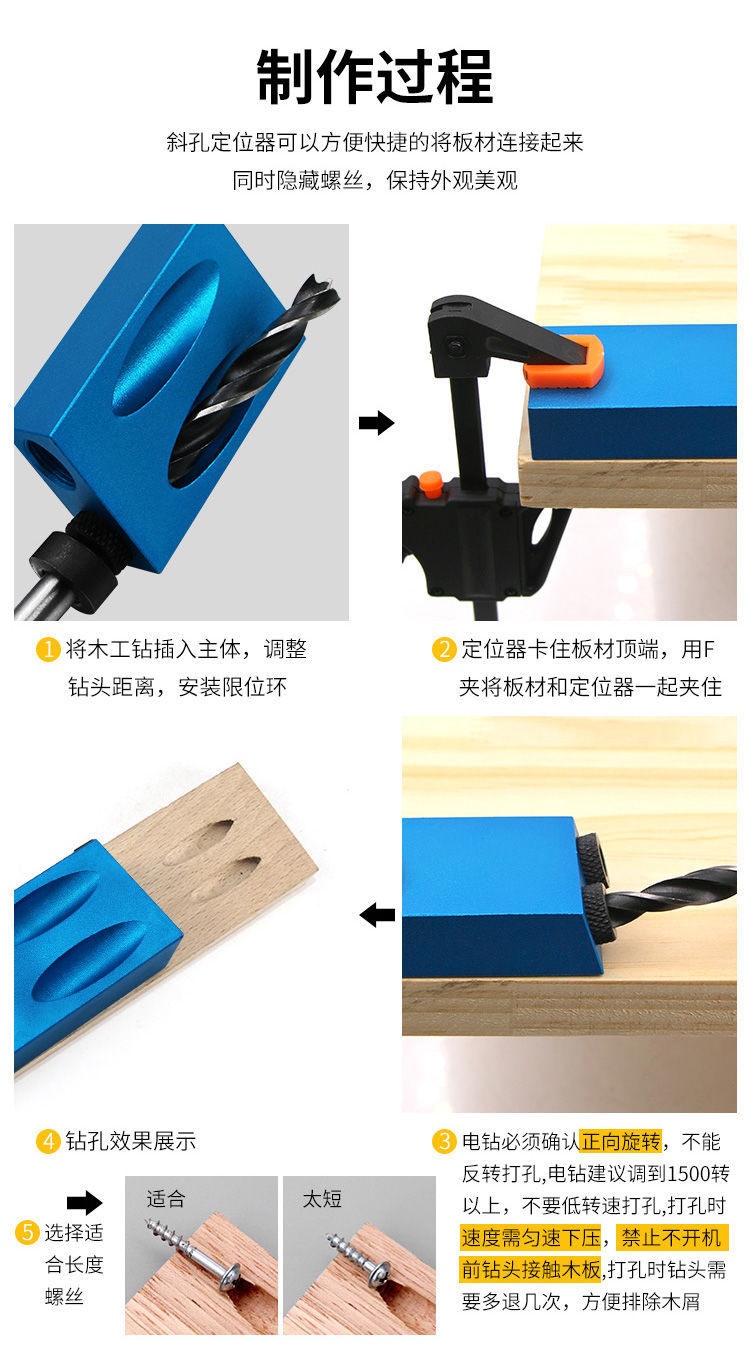 制作过程

斜孔定位器可以方便快捷的将板材连接起来
同时隐藏螺丝，保持外观美观

1 将木工钻插入主体，调整钻头距离，安装限位环

2 定位器卡住板材顶端，用F夹将板材和定位器一起夹住

4 钻孔效果展示

3 电钻必须确认正向旋转，不能反转打孔,电钻建议调到1500转以上，不要低转速打孔,打孔时速度需匀速下压，禁止不开机前钻头接触木板,打孔时钻头需要多退几次，方便排除木屑

5 选择适合长度螺丝

适合

太短