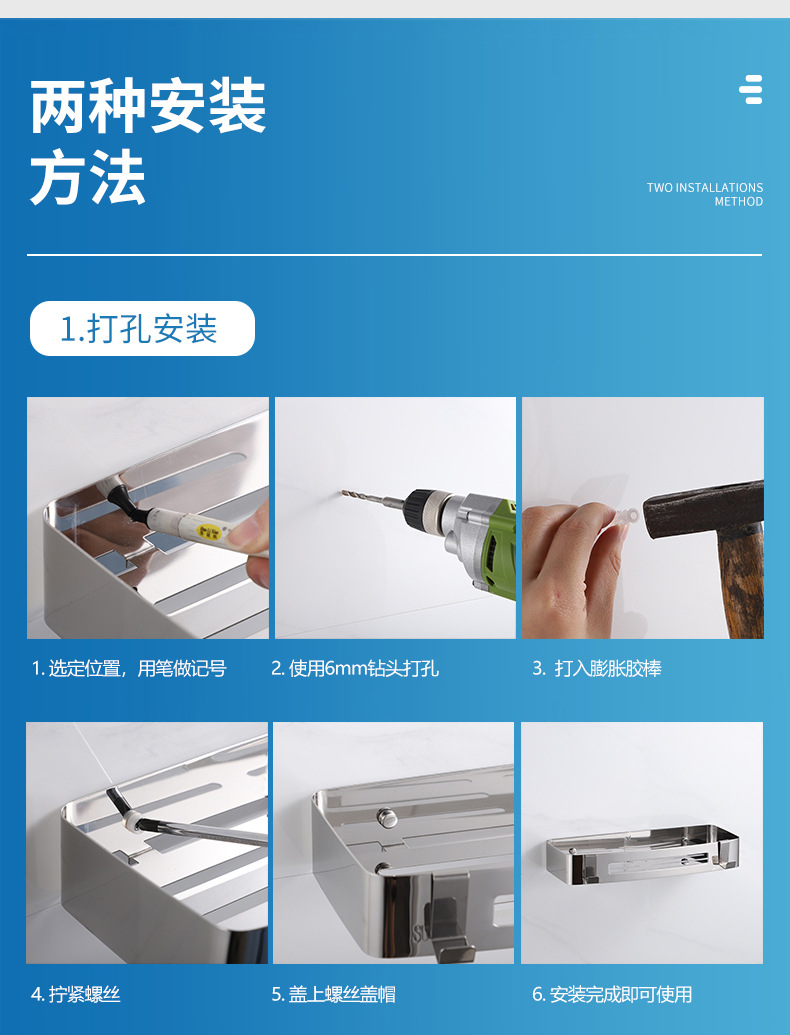 两种安装
方法

TWO INSTALLATIONS METHOD

1.打孔安装

1. 选定位置，用笔做记号

2. 使用6mm钻头打孔

3. 打入膨胀胶棒

4. 拧紧螺丝

5. 盖上螺丝盖帽

6. 安装完成即可使用