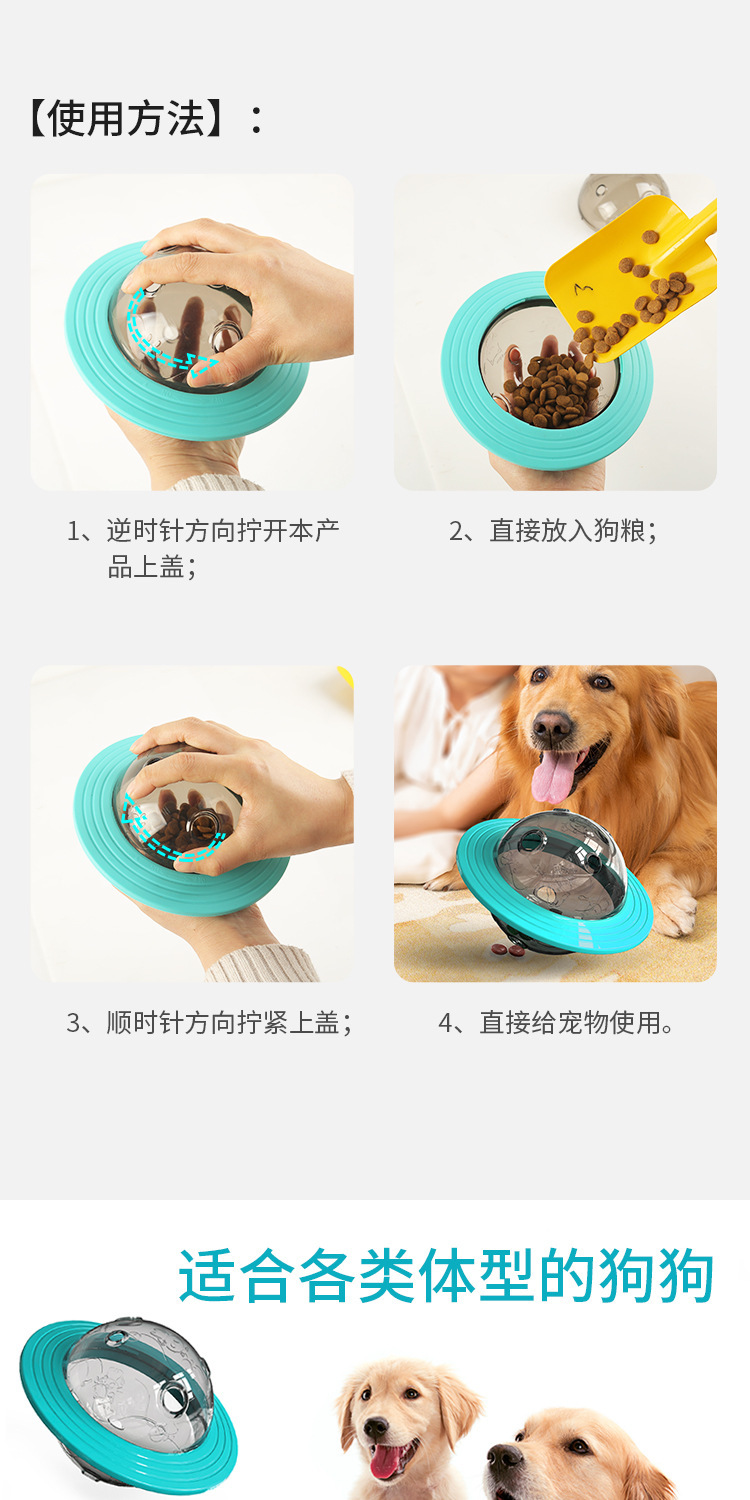 【使用方法】：

1、逆时针方向拧开本产品上盖；

2、直接放入狗粮；

3、顺时针方向拧紧上盖；

4、直接给宠物使用。

适合各类体型的狗狗