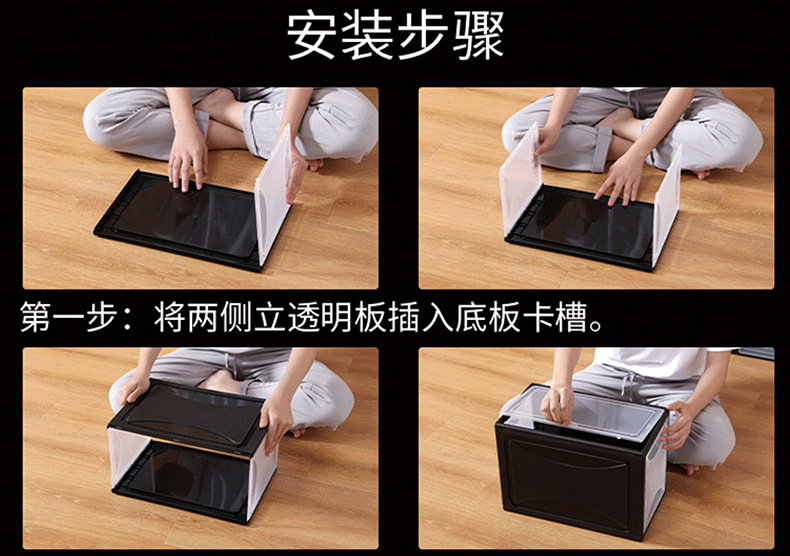 安装步骤

第一步：将两侧立透明板插入底板卡槽。