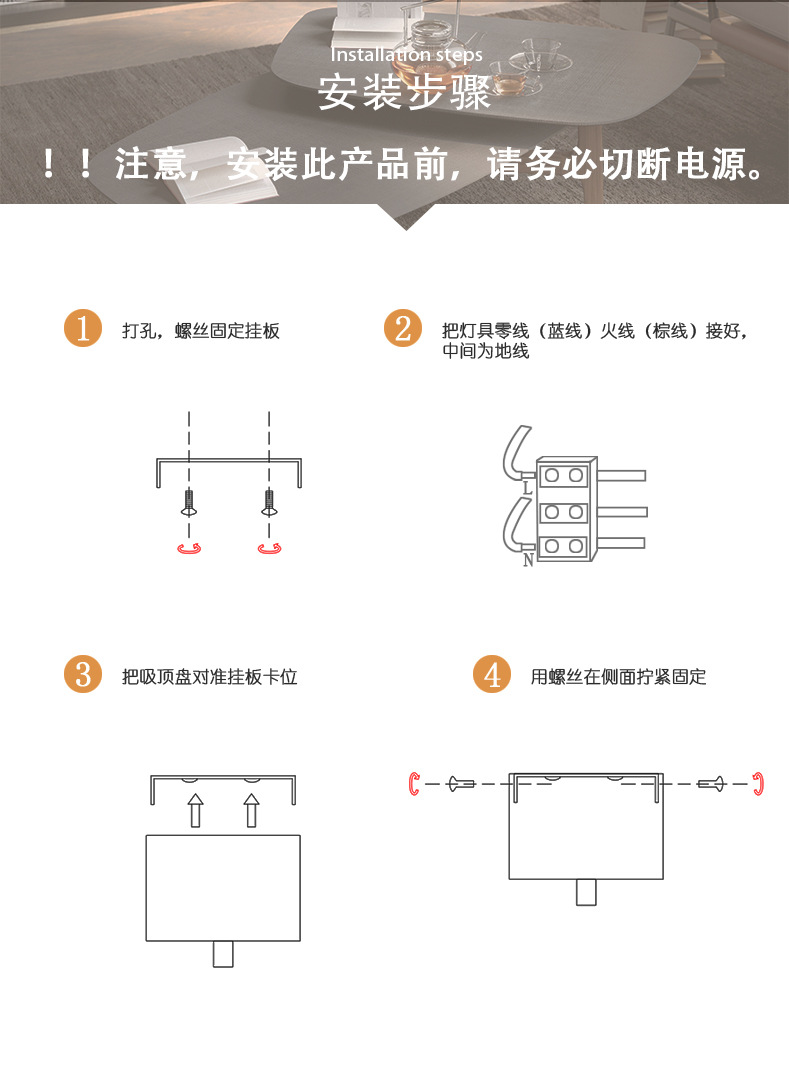 Installation steps
安装步骤

！！注意，安装此产品前，请务必切断电源。

1 打孔，螺丝固定挂板

2 把灯具零线（蓝线）火线（棕线）接好，中间为地线

L
N

3 把吸顶盘对准挂板卡位

4 用螺丝在侧面拧紧固定