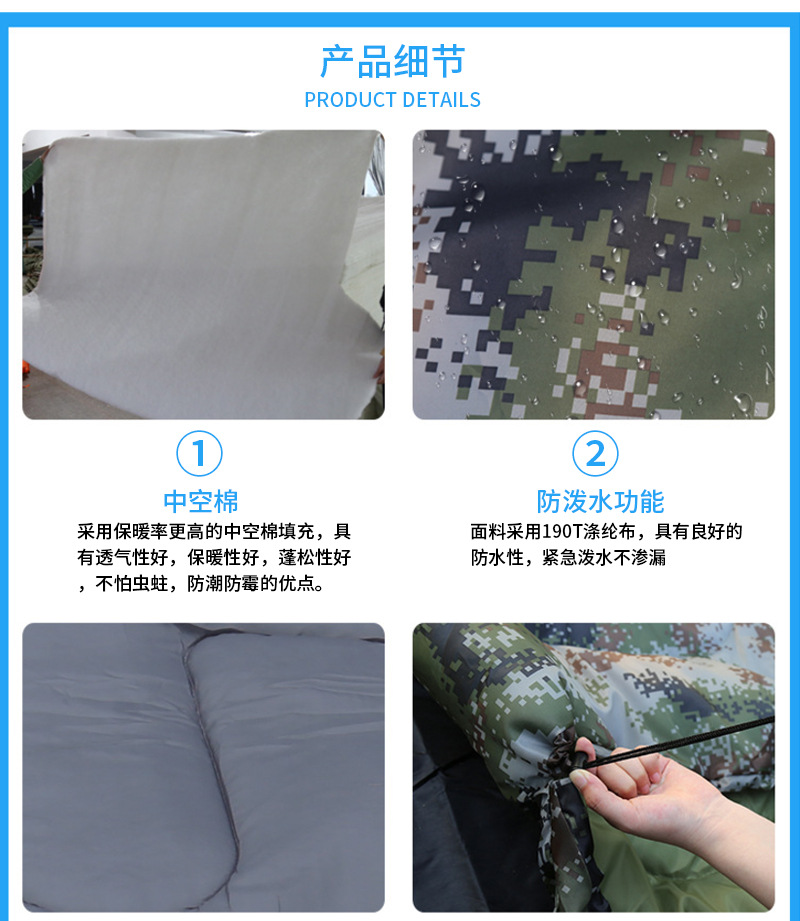 产品细节
PRODUCT DETAILS

①
中空棉
采用保暖率更高的中空棉填充，具有透气性好，保暖性好，蓬松性好，不怕虫蛀，防潮防霉的优点。

②
防泼水功能
面料采用190T涤纶布，具有良好的防水性，紧急泼水不渗漏