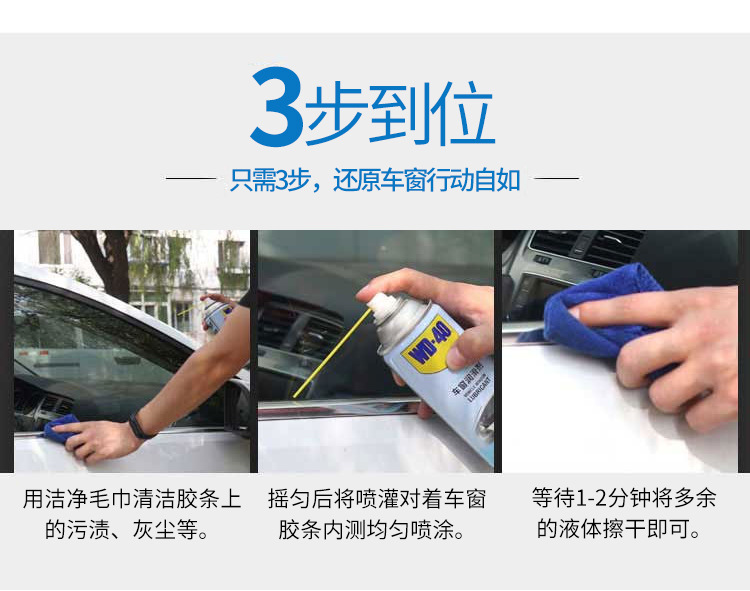 3步到位

只需3步，还原车窗行动自如

WD-40

车窗润滑剂

LUBRICANT

用洁净毛巾清洁胶条上的污渍、灰尘等。

摇匀后将喷灌对着车窗胶条内测均匀喷涂。

等待1-2分钟将多余的液体擦干即可。