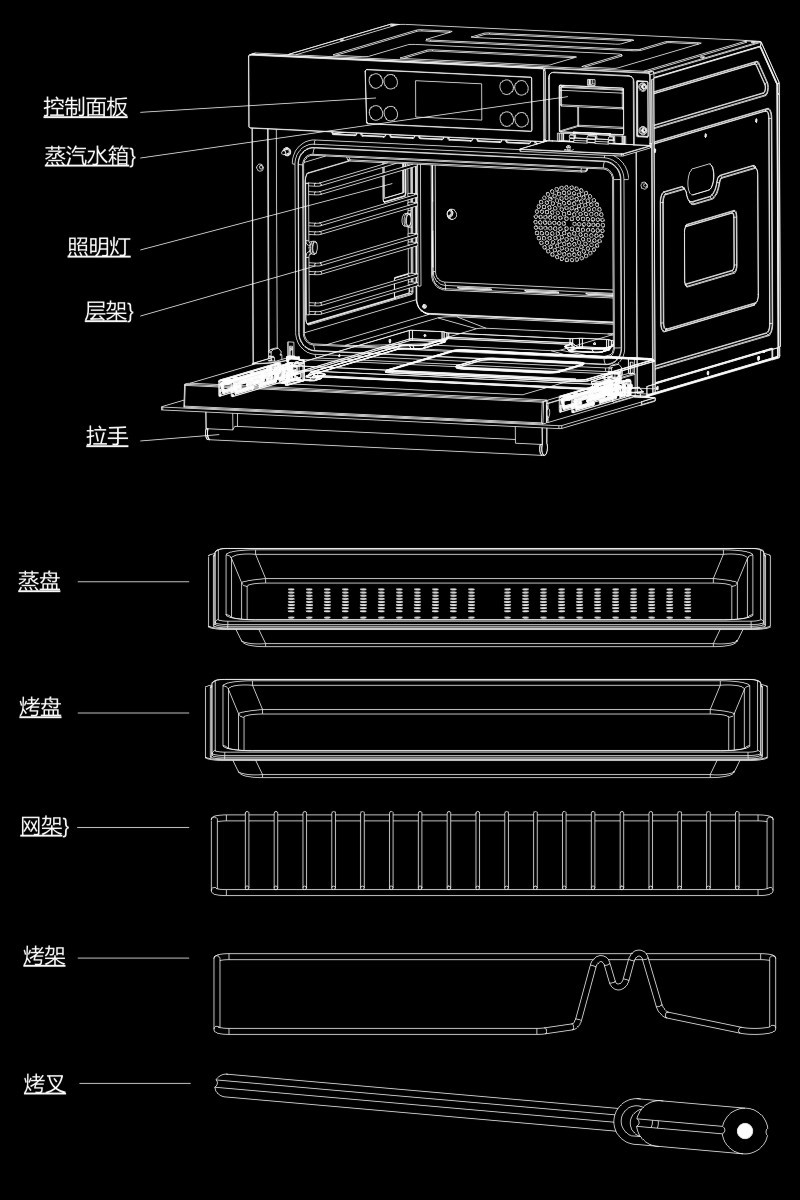 控制面板

蒸汽水箱}

照明灯

层架}

拉手

蒸盘

烤盘

网架}

烤架

烤叉