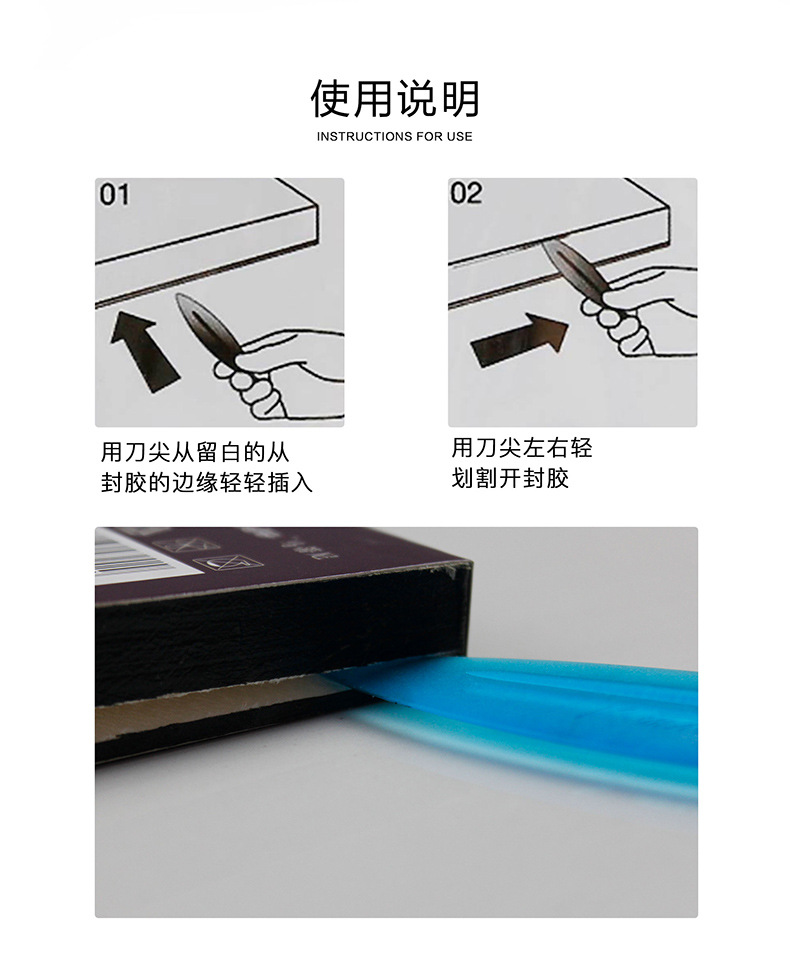 使用说明
INSTRUCTIONS FOR USE

01

用刀尖从留白的从封胶的边缘轻轻插入

02

用刀尖左右轻划割开封胶