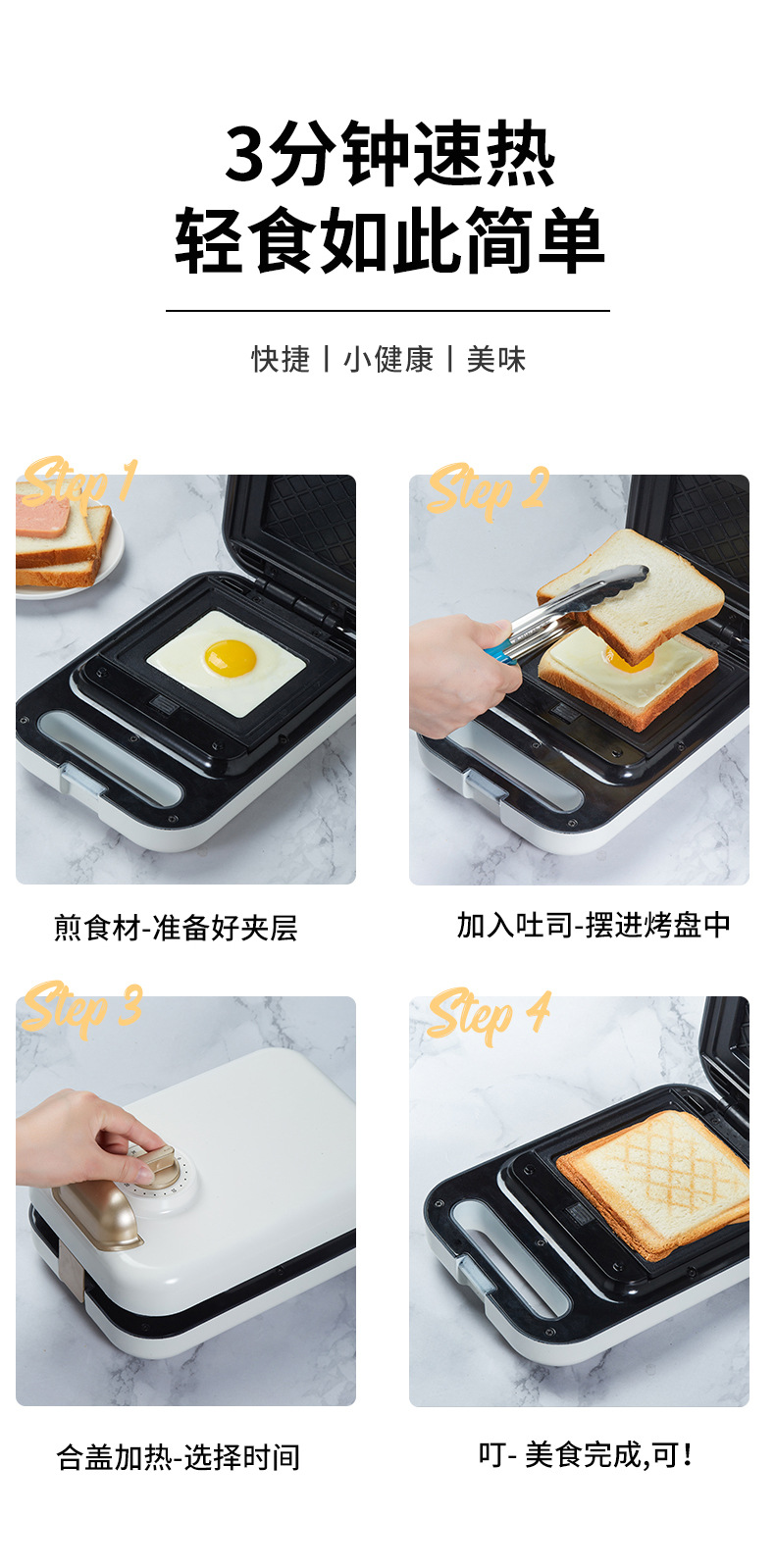 3分钟速热
轻食如此简单

快捷 | 小健康 | 美味

Step 1

煎食材-准备好夹层

Step 2

加入吐司-摆进烤盘中

Step 3

合盖加热-选择时间

Step 4

叮- 美食完成,可!