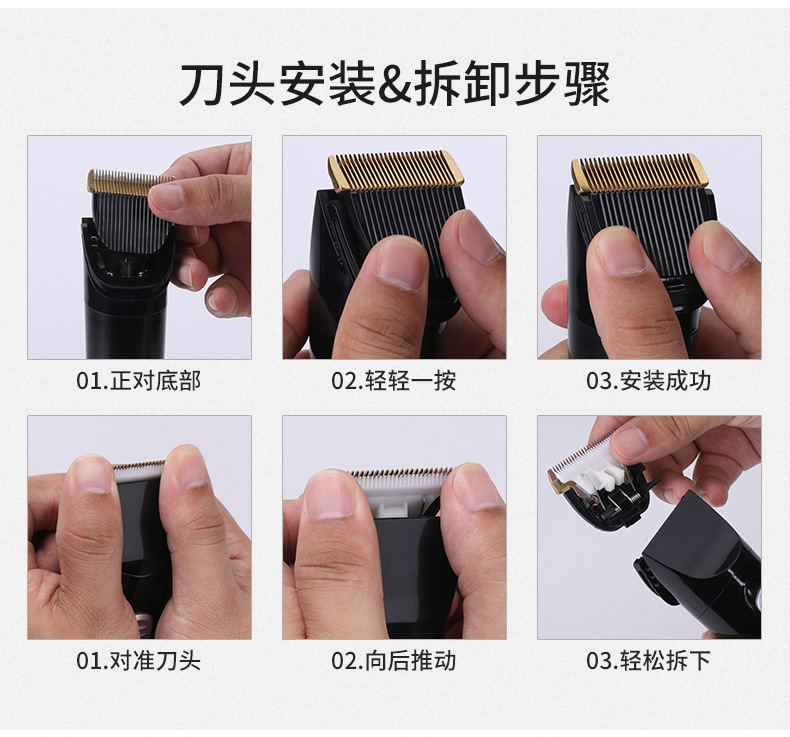 刀头安装&拆卸步骤

01.正对底部

02.轻轻一按

03.安装成功

01.对准刀头

02.向后推动

03.轻松拆下