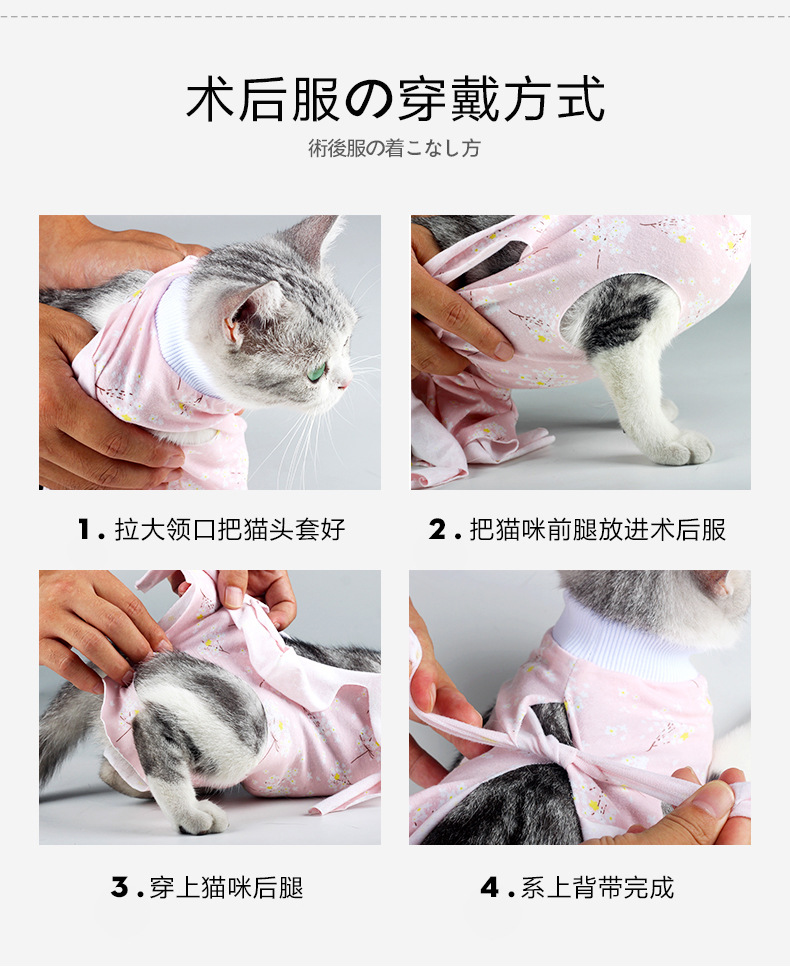 术后服の穿戴方式

術後服の着こなし方

1. 拉大领口把猫头套好

2. 把猫咪前腿放进术后服

3. 穿上猫咪后腿

4. 系上背带完成