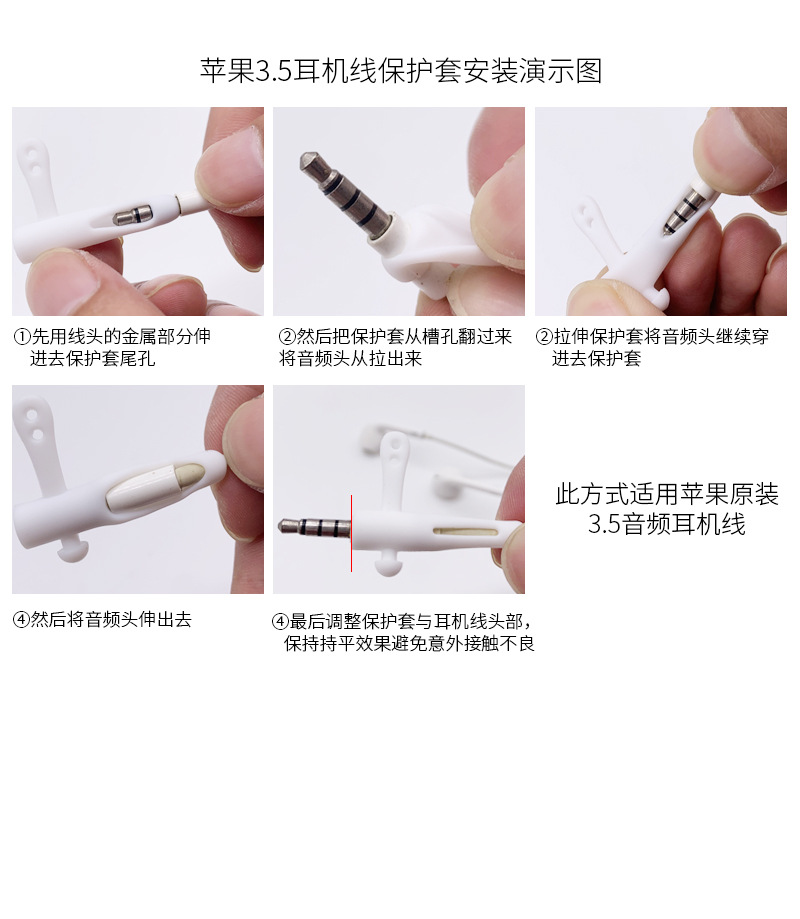 苹果3.5耳机线保护套安装演示图

①先用线头的金属部分伸进去保护套尾孔

②然后把保护套从槽孔翻过来将音频头从拉出来

②拉伸保护套将音频头继续穿进去保护套

④然后将音频头伸出去

④最后调整保护套与耳机线头部，保持持平效果避免意外接触不良

此方式适用苹果原装3.5音频耳机线