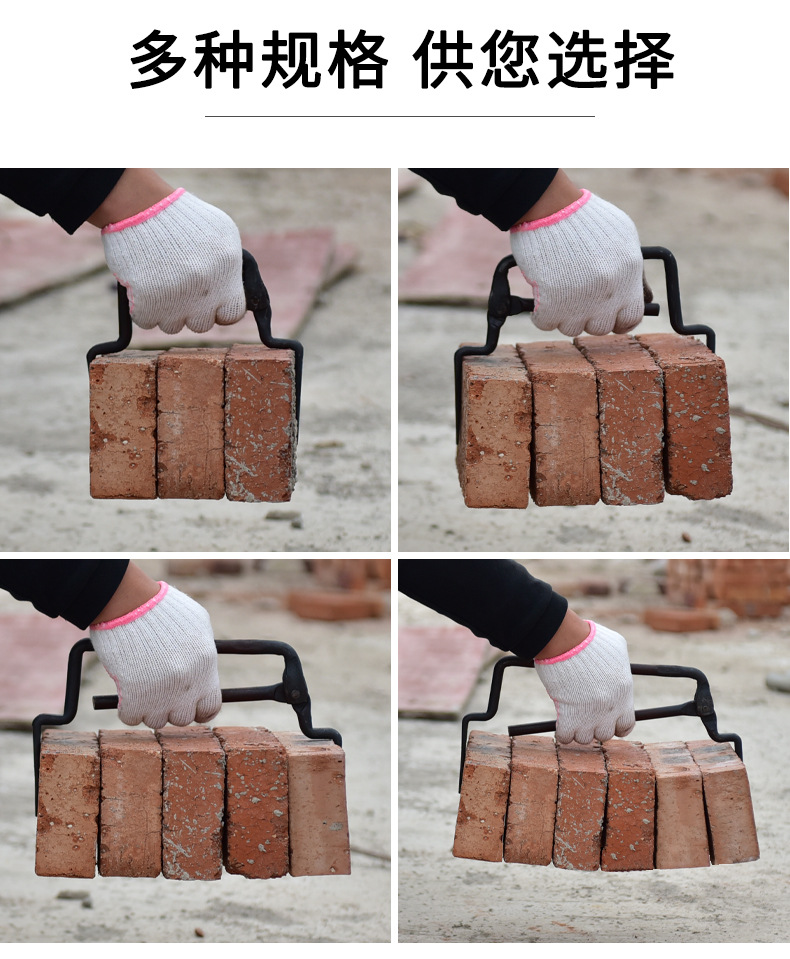 多种规格 供您选择